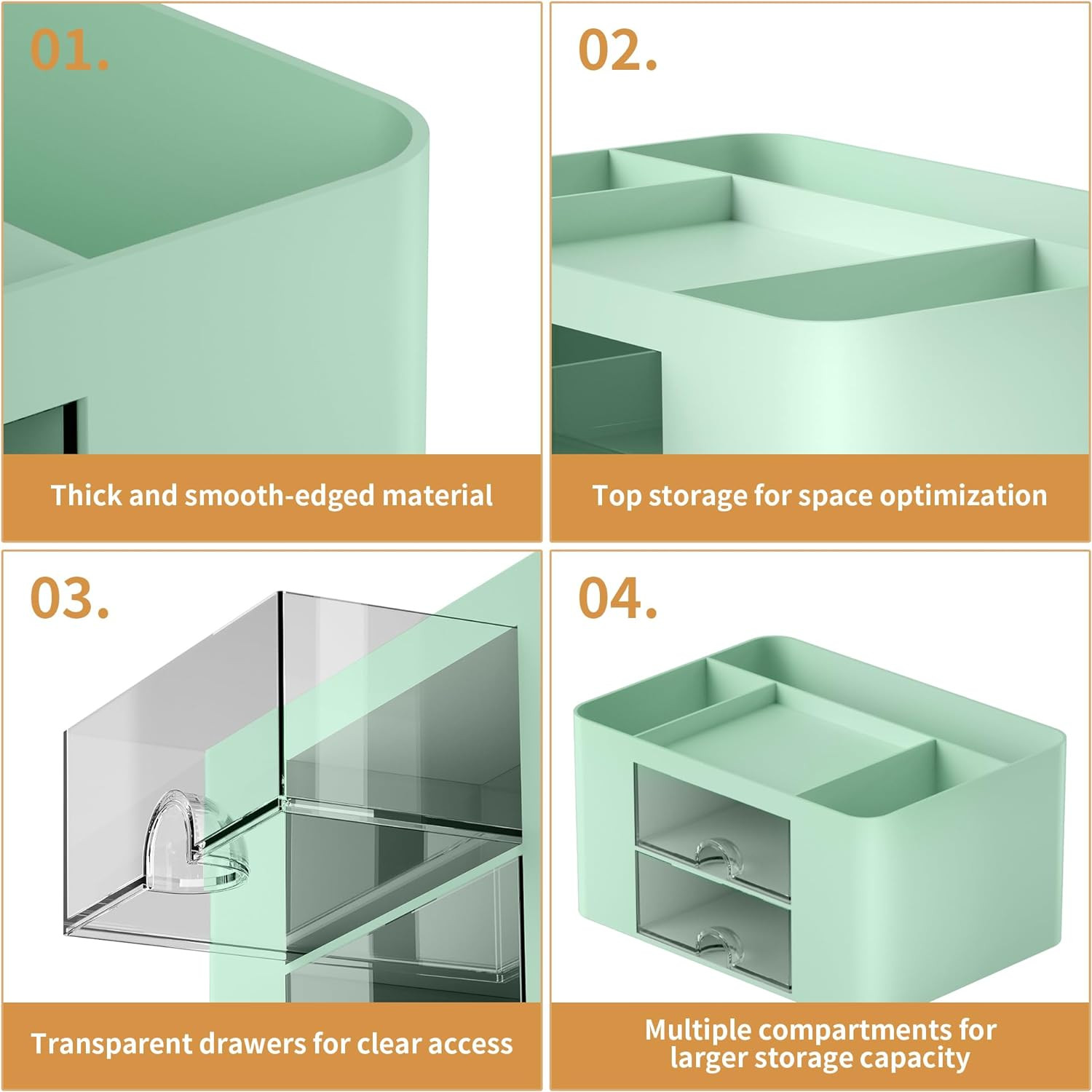 01.

Thick and smooth-edged material

02.

Top storage for space optimization

03.

Transparent drawers for clear access

04.

Multiple compartments for larger storage capacity