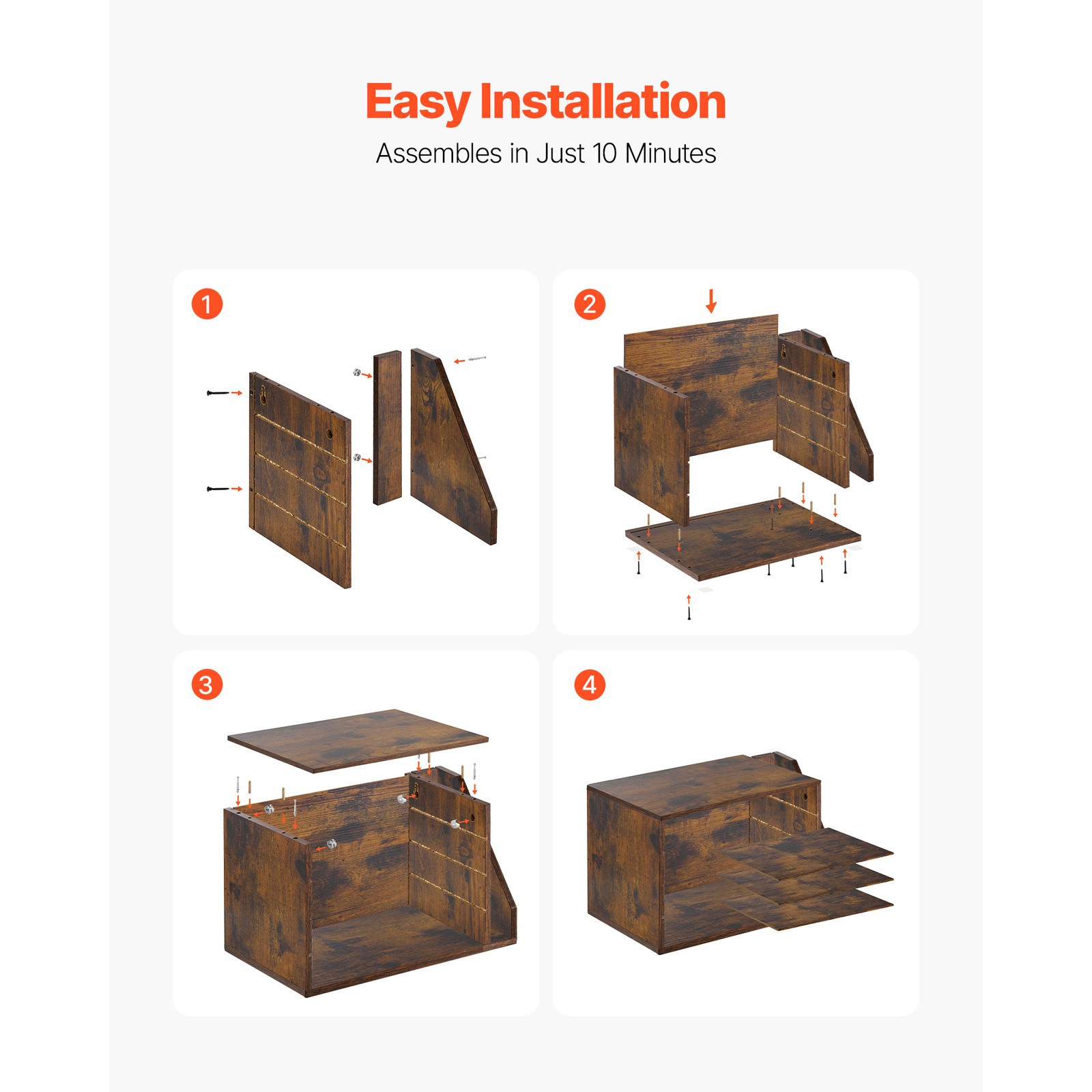 Easy Installation

Assembles in Just 10 Minutes

1

2

3

4