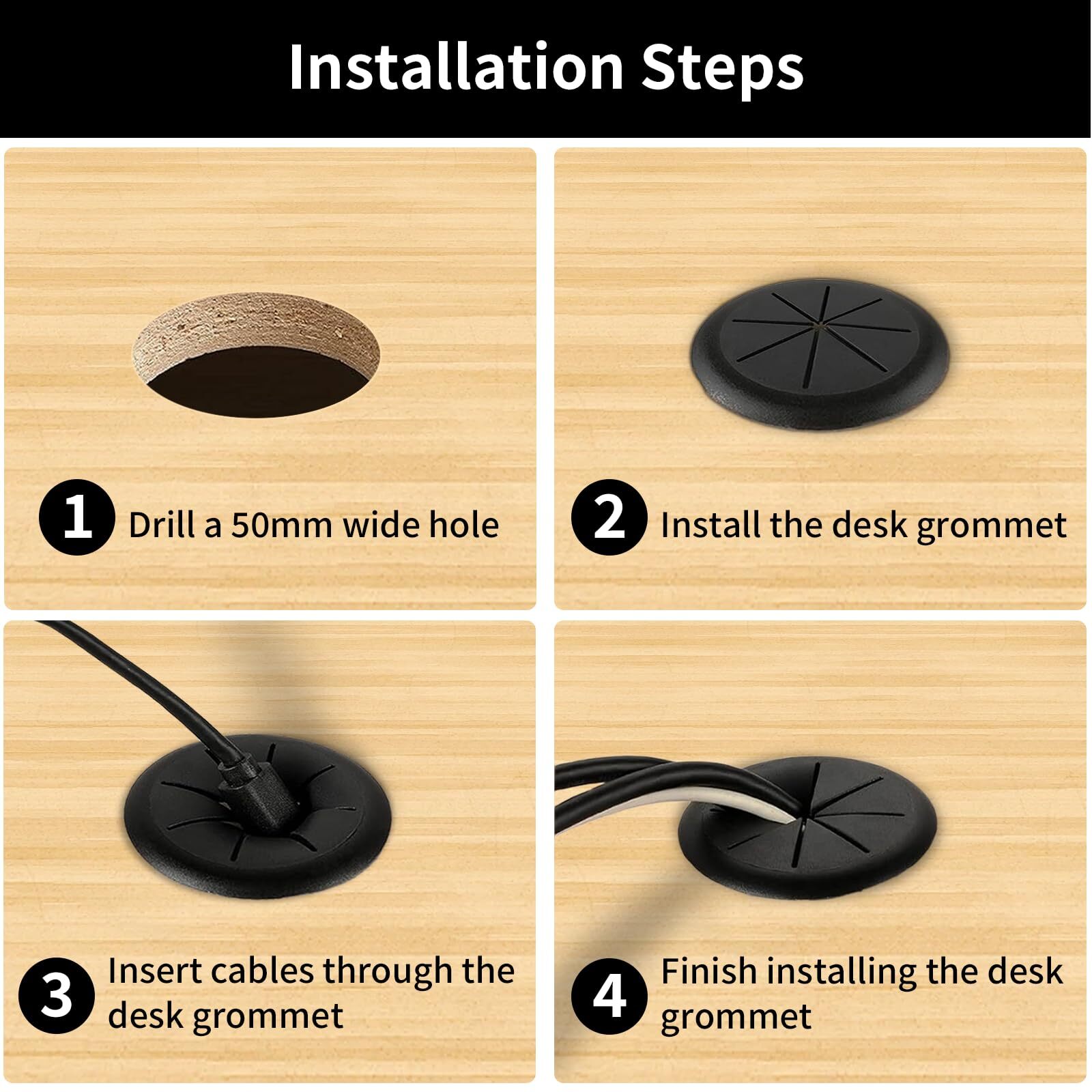 Installation Steps

1 Drill a 50mm wide hole

2 Install the desk grommet

3 Insert cables through the desk grommet

4 Finish installing the desk grommet