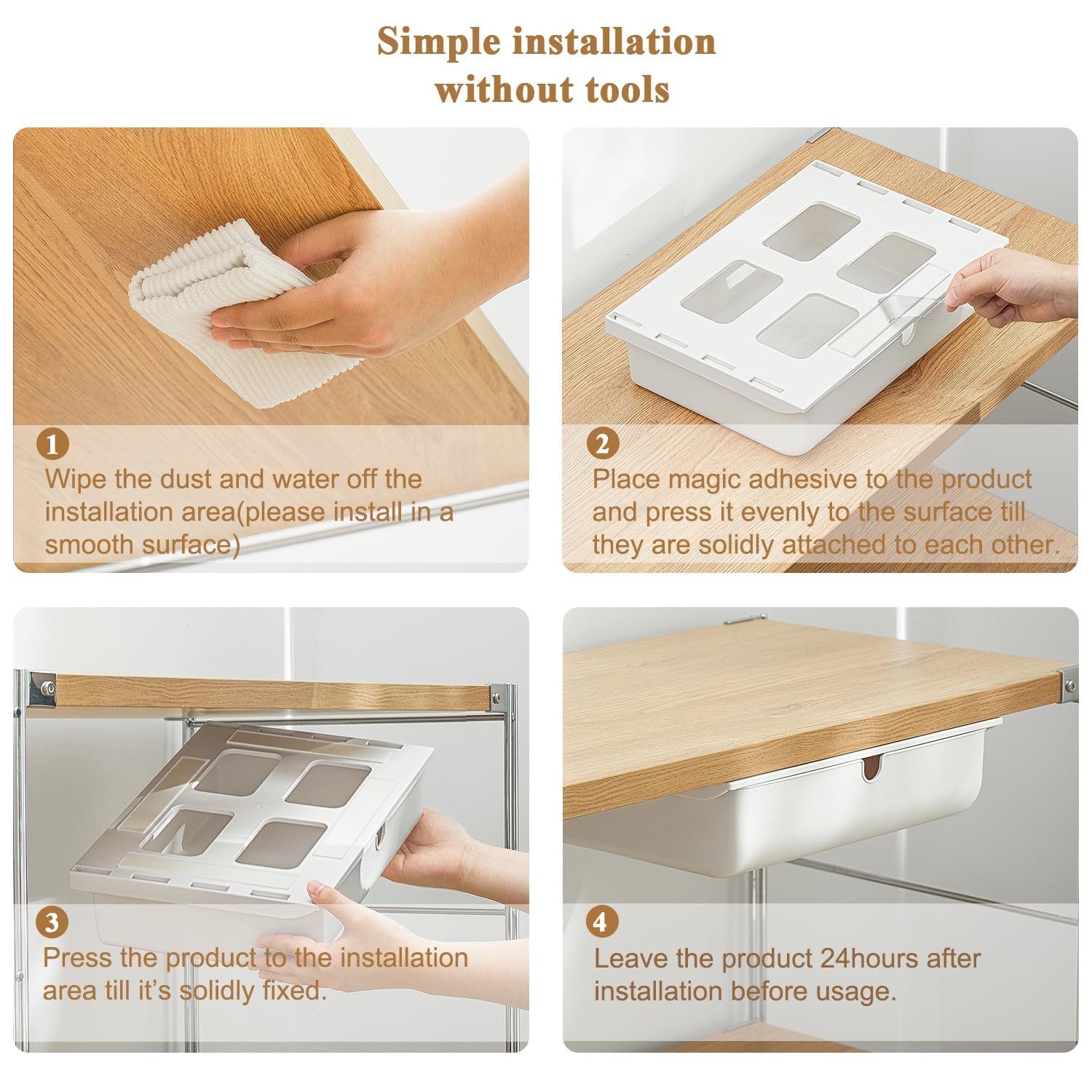 Simple installation without tools

1
Wipe the dust and water off the installation area(please install in a smooth surface)

2
Place magic adhesive to the product and press it evenly to the surface till they are solidly attached to each other.

3
Press the product to the installation area till it's solidly fixed.

4
Leave the product 24hours after installation before usage.