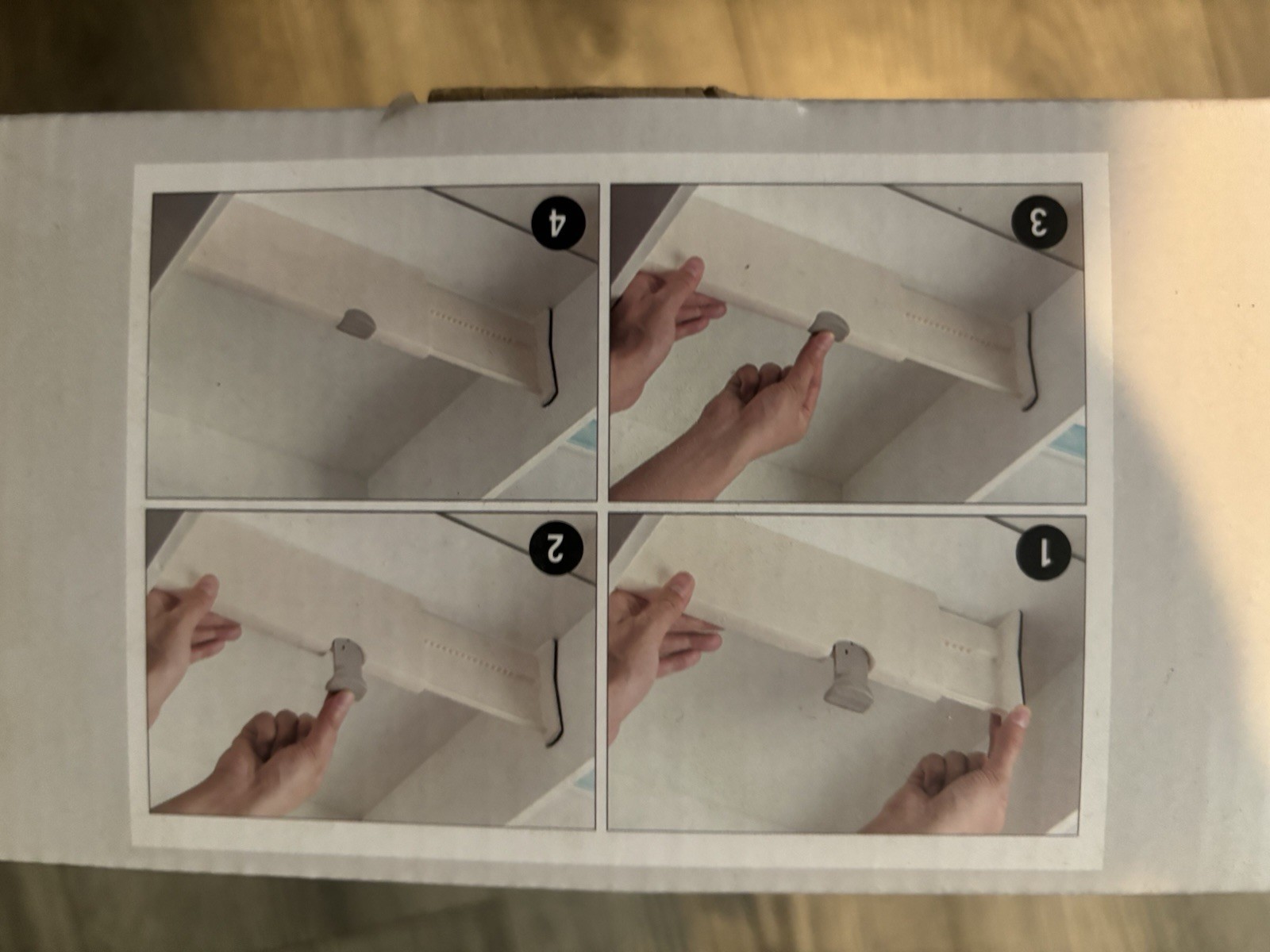 1

2

3

4