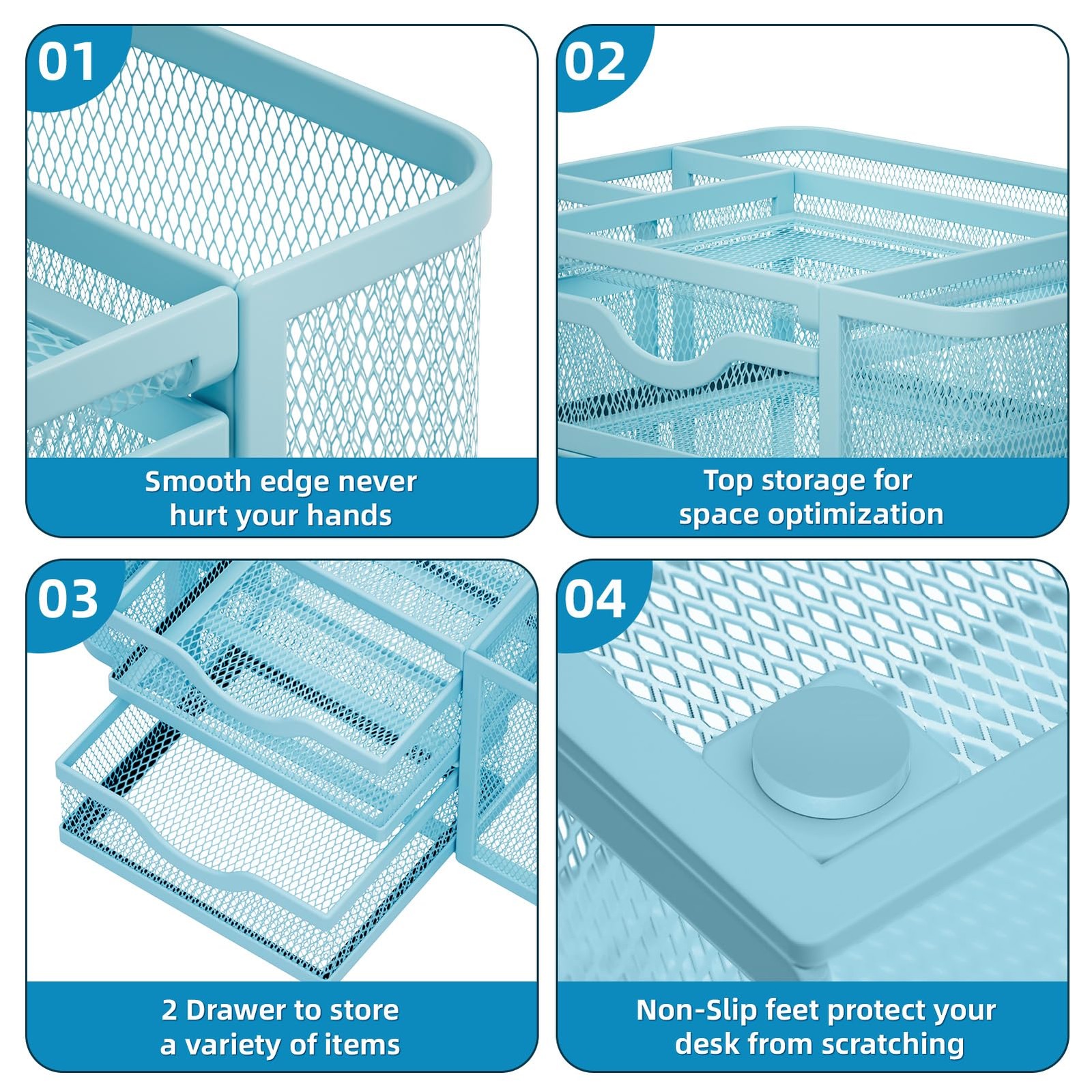 01

Smooth edge never hurt your hands

02

Top storage for space optimization

03

2 Drawer to store a variety of items

04

Non-Slip feet protect your desk from scratching