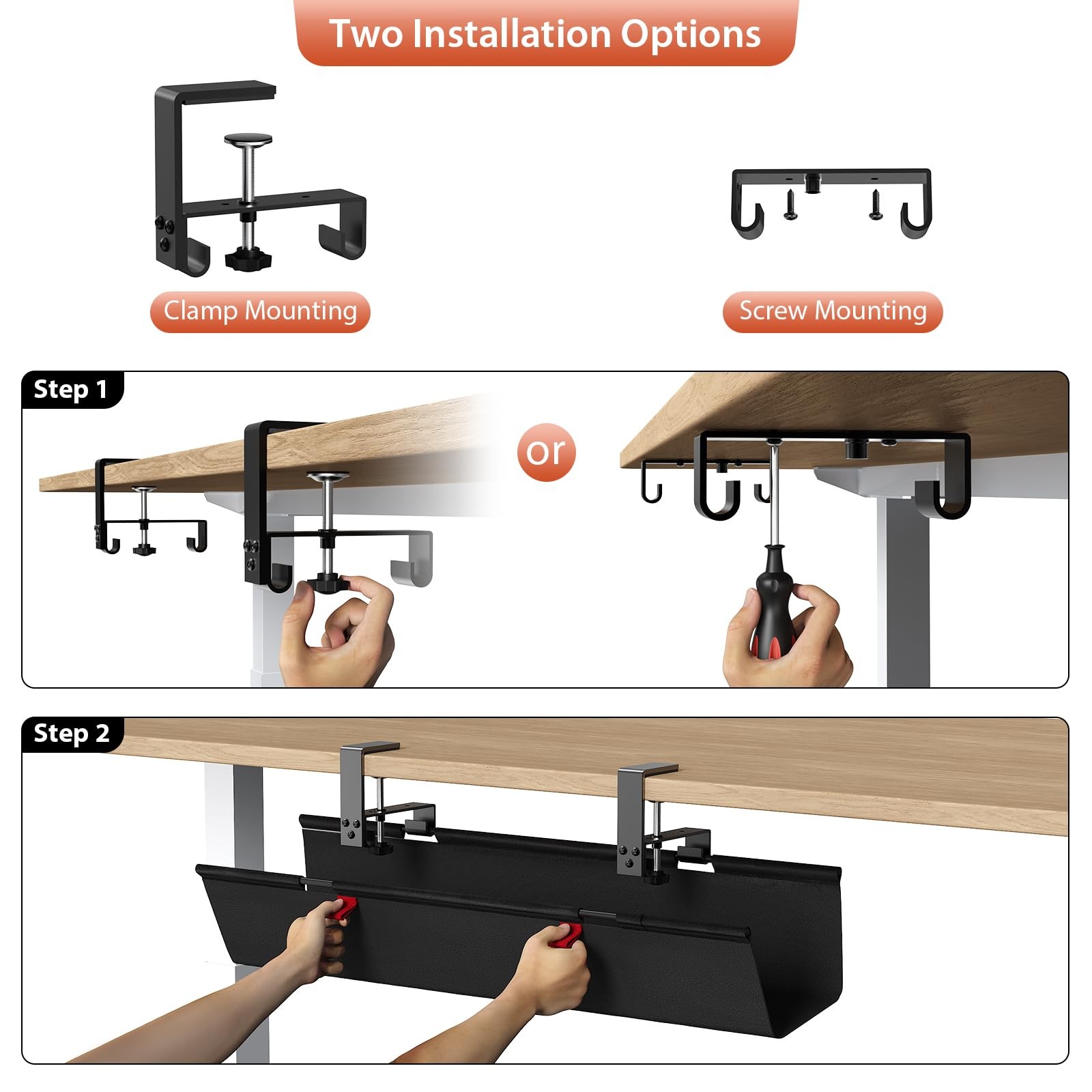 Two Installation Options

Clamp Mounting

Screw Mounting

Step 1

or

Step 2