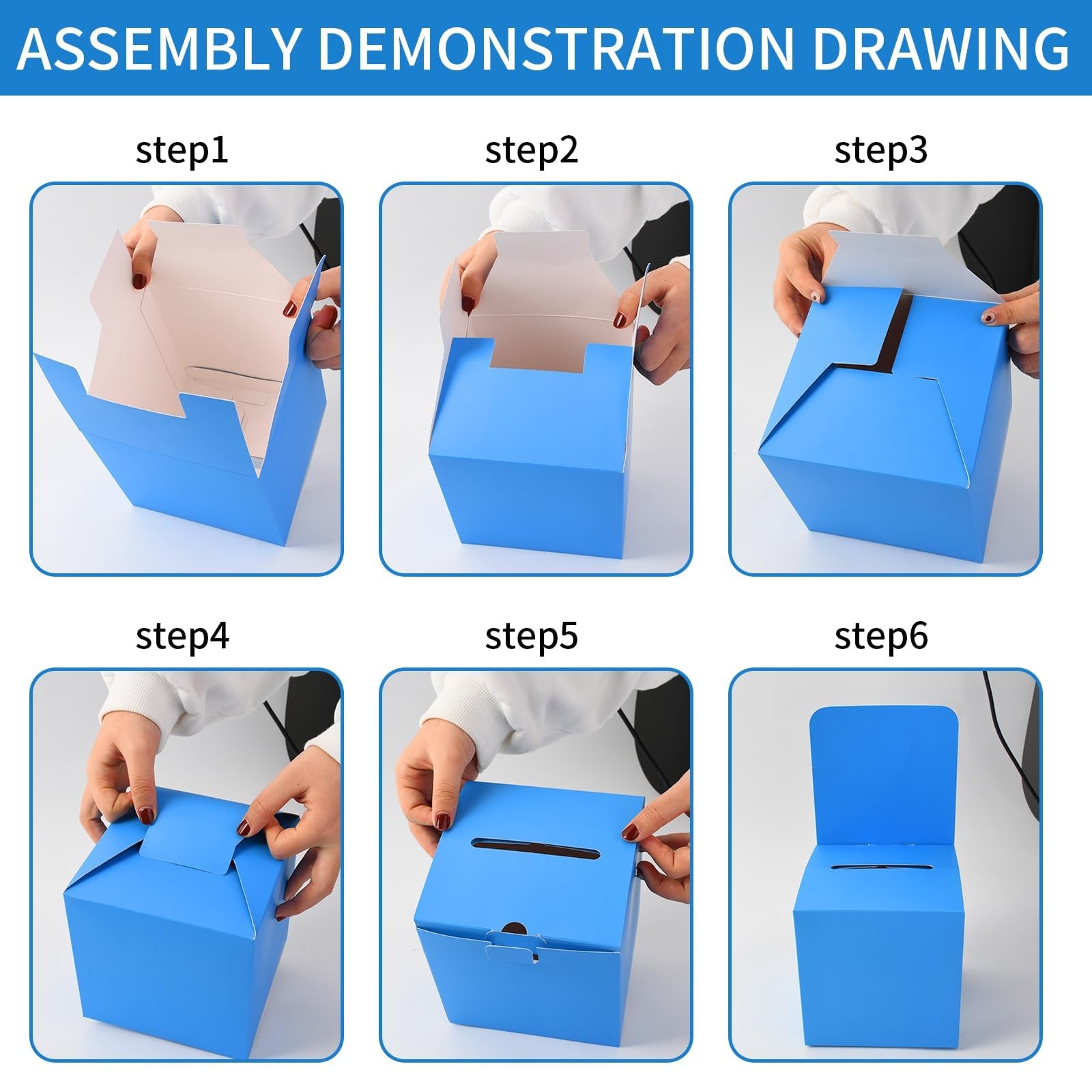 ASSEMBLY DEMONSTRATION DRAWING

step1

step2

step3

step4

step5

step6