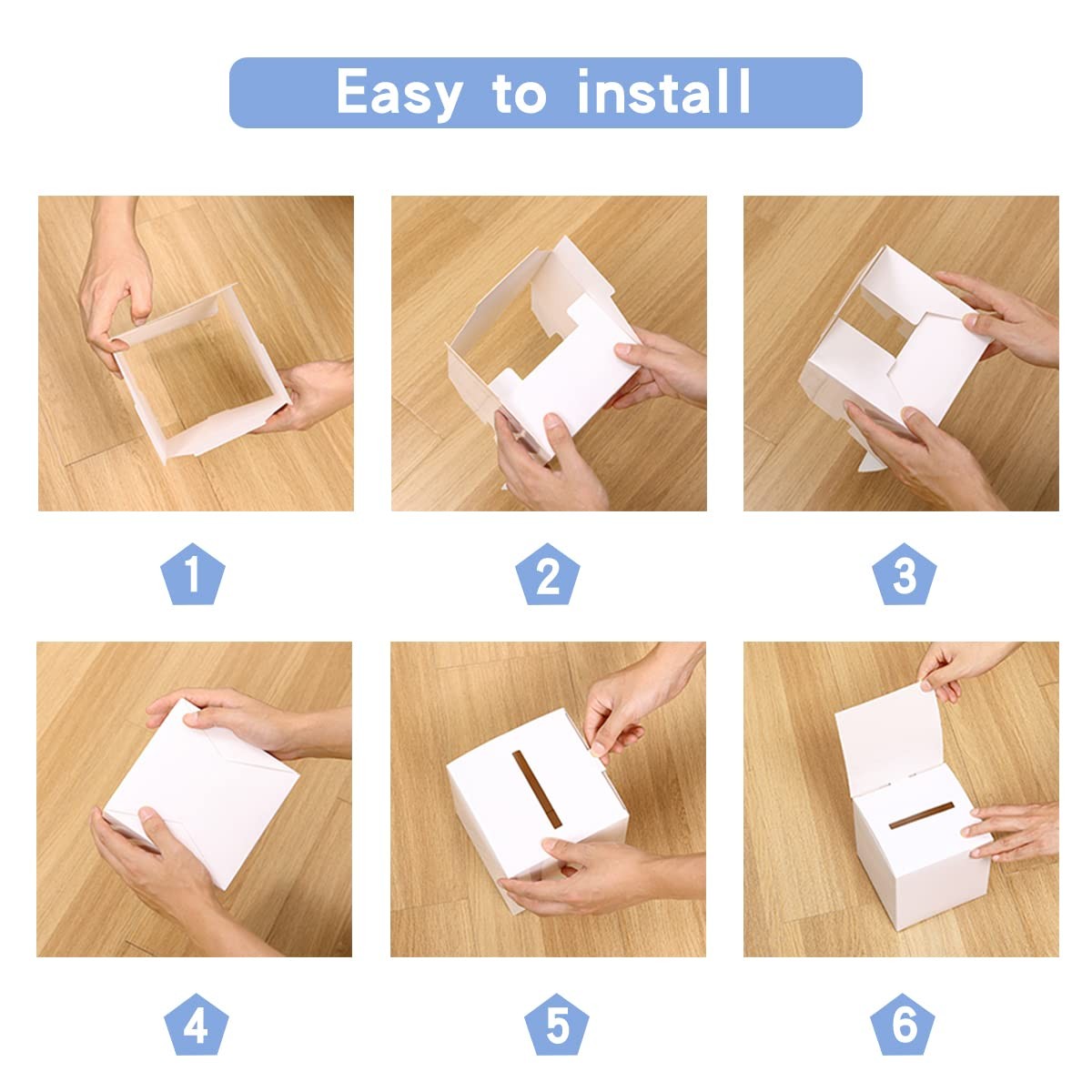 Easy to install

1

2

3

4

5

6