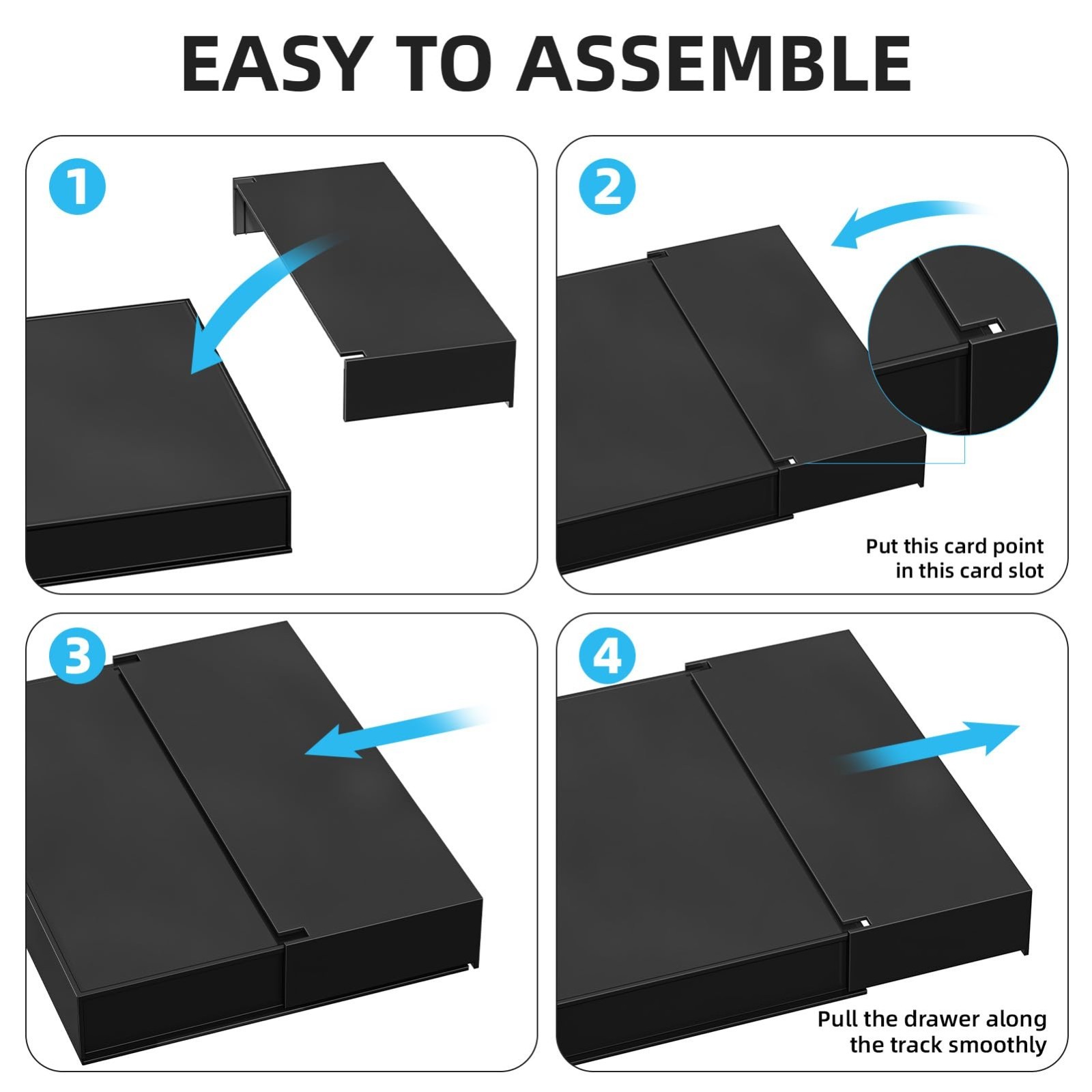 EASY TO ASSEMBLE

1

2

Put this card point in this card slot

3

4

Pull the drawer along the track smoothly