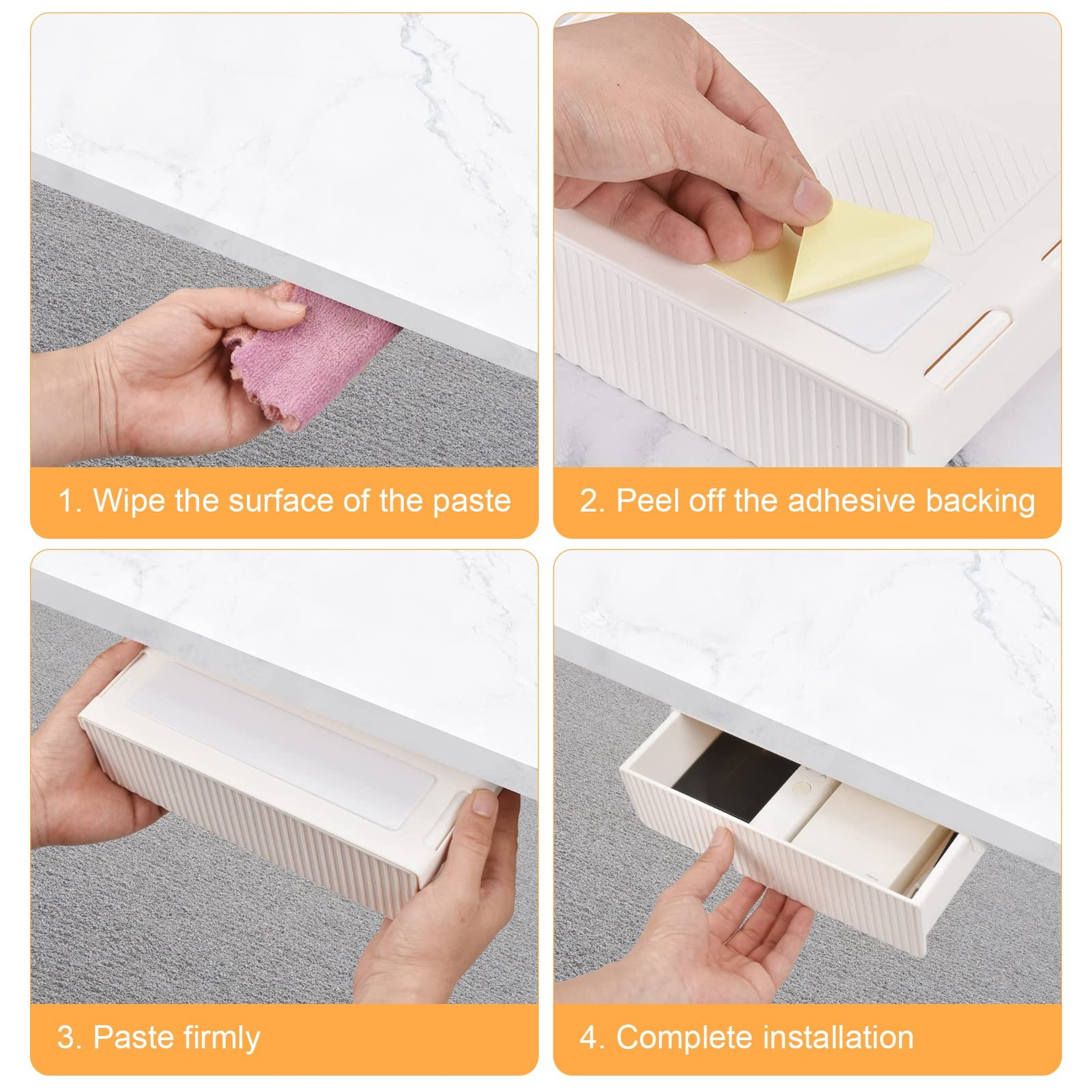 1. Wipe the surface of the paste

2. Peel off the adhesive backing

3. Paste firmly

4. Complete installation