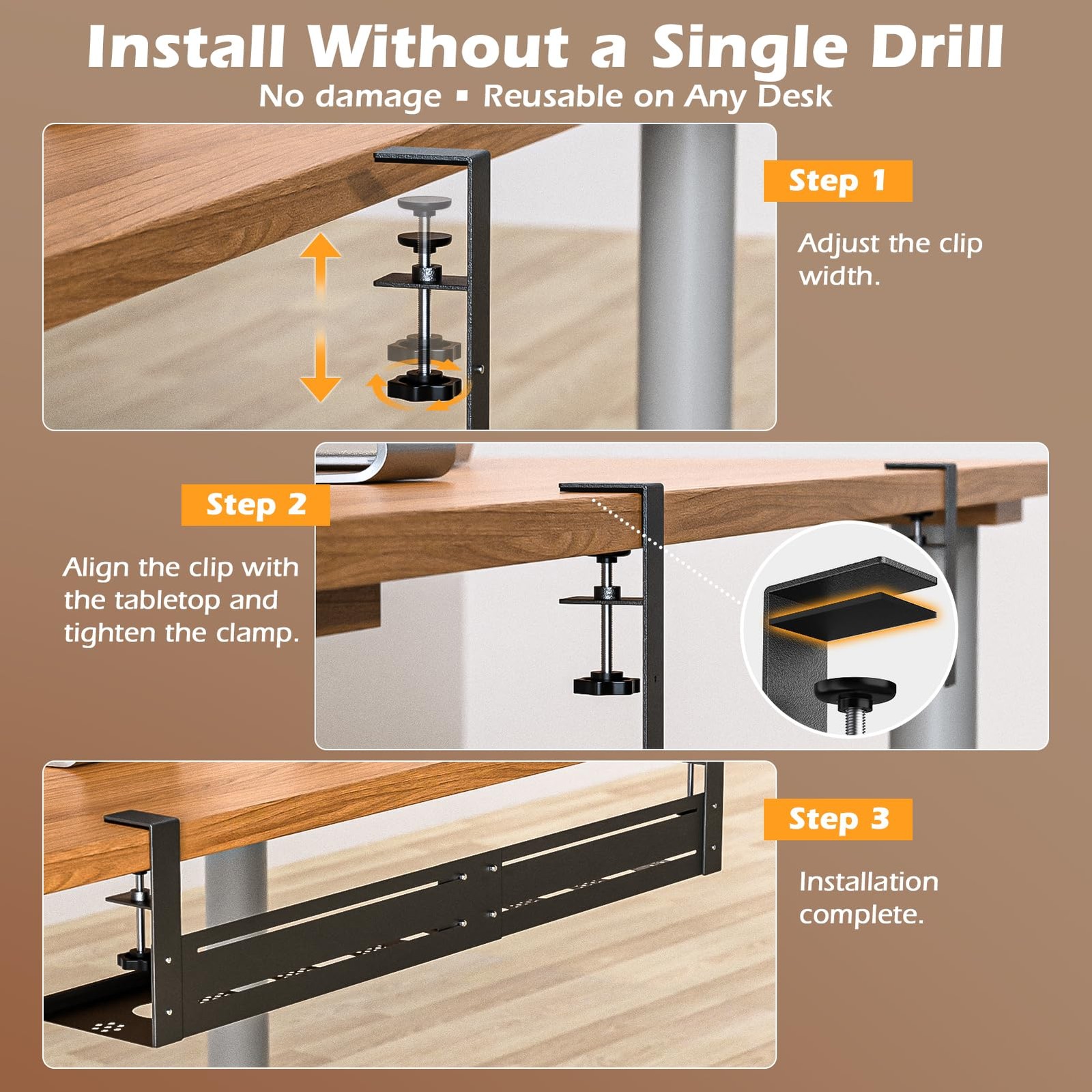 Install Without a Single Drill
No damage ▪ Reusable on Any Desk

Step 1

Adjust the clip width.

Step 2

Align the clip with the tabletop and tighten the clamp.

Step 3

Installation complete.