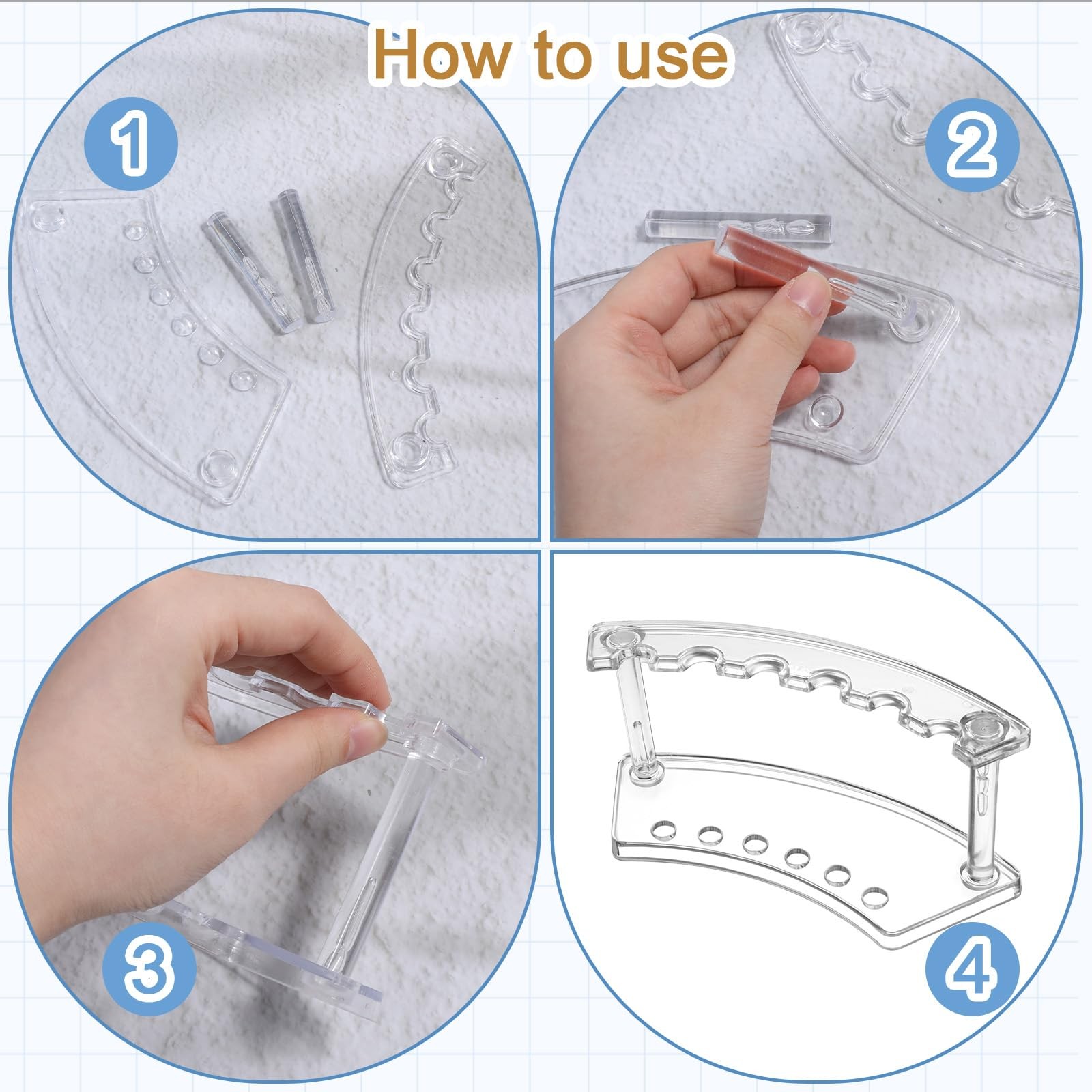 How to use

1

2

3

4