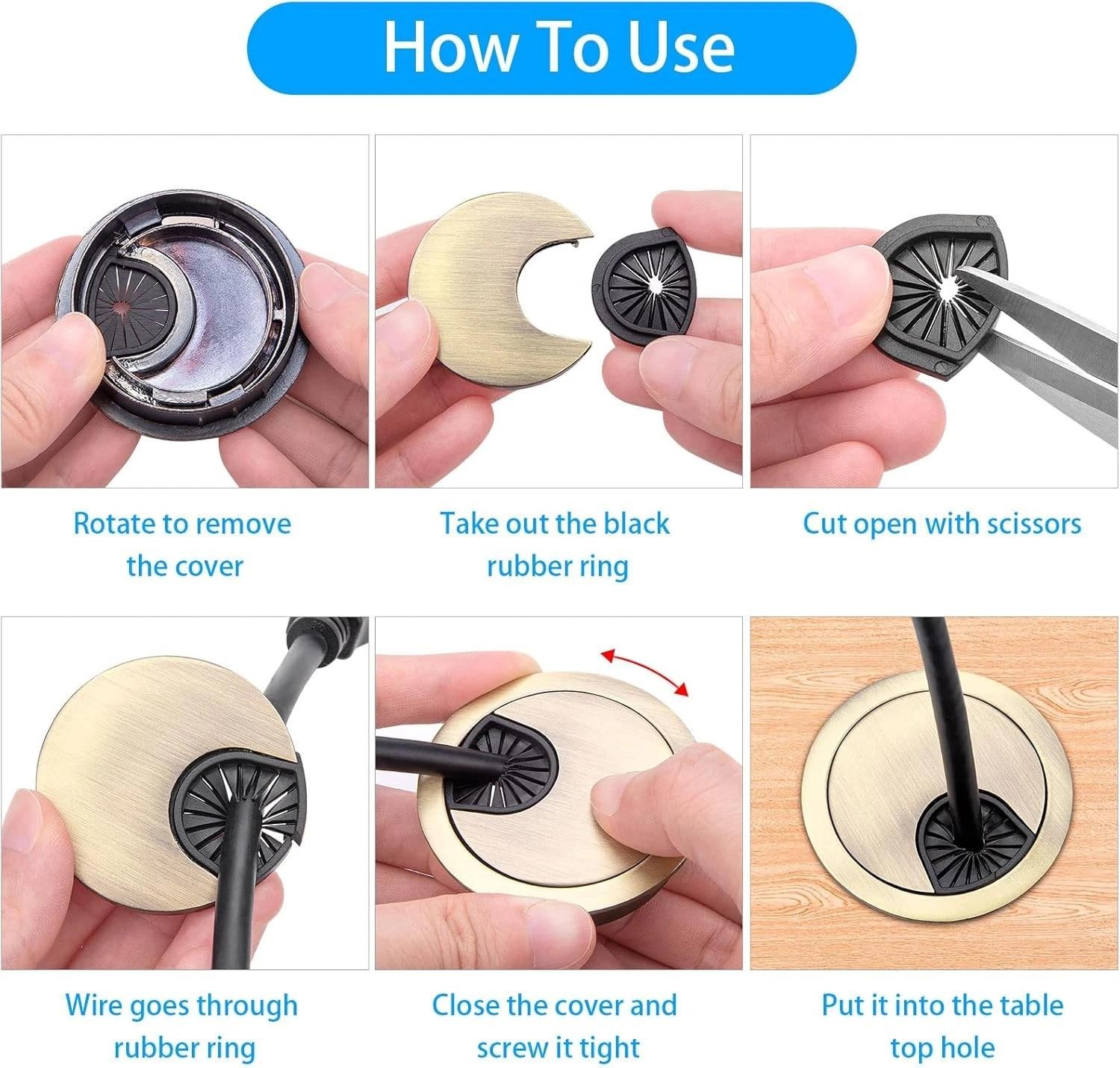 How To Use

Rotate to remove the cover

Take out the black rubber ring

Cut open with scissors

Wire goes through rubber ring

Close the cover and screw it tight

Put it into the table top hole