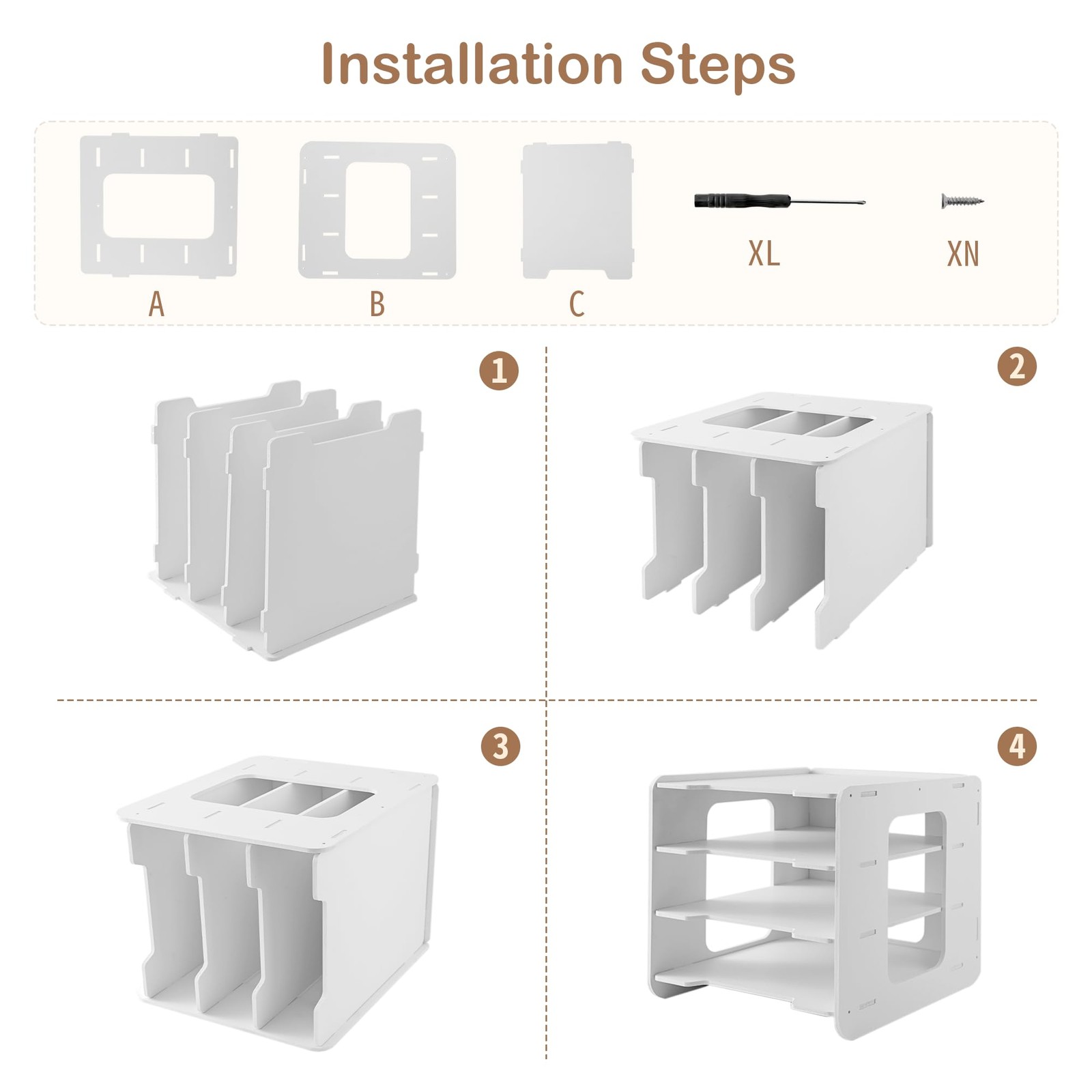 Installation Steps

A

B

C

XL

XN

1

2

3

4