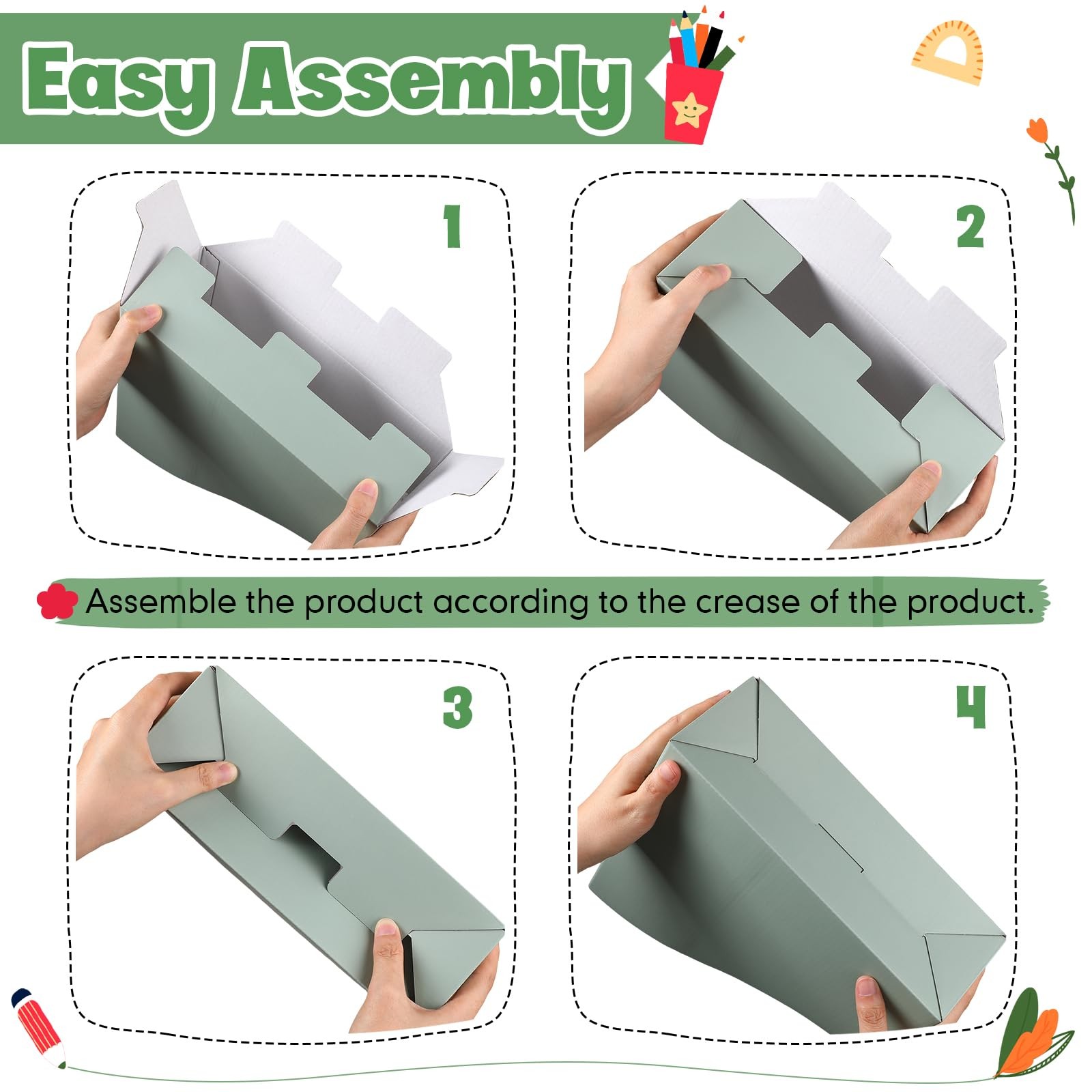 Easy Assembly

1

2

Assemble the product according to the crease of the product.

3

4