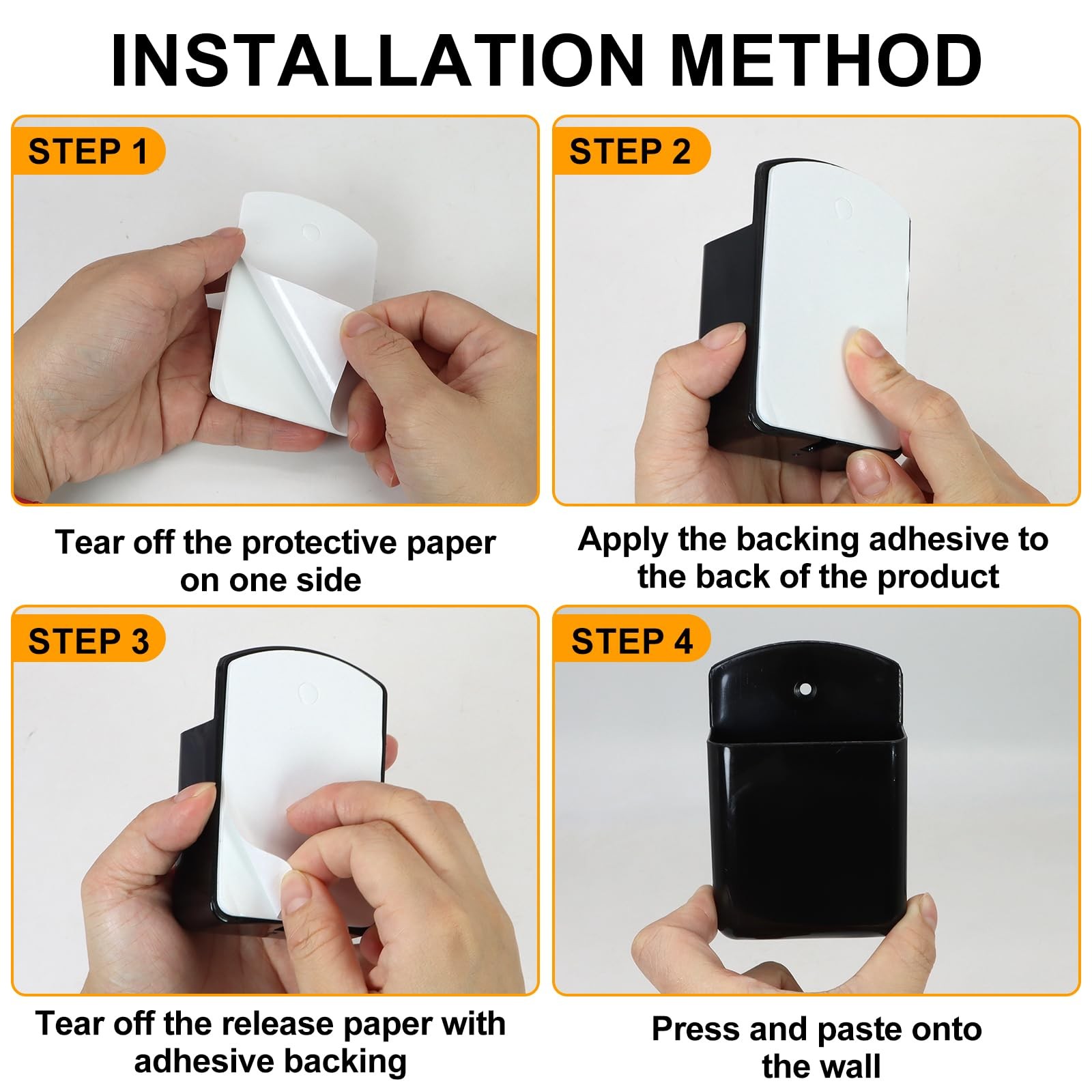 INSTALLATION METHOD

STEP 1

Tear off the protective paper on one side

STEP 2

Apply the backing adhesive to the back of the product

STEP 3

Tear off the release paper with adhesive backing

STEP 4

Press and paste onto the wall