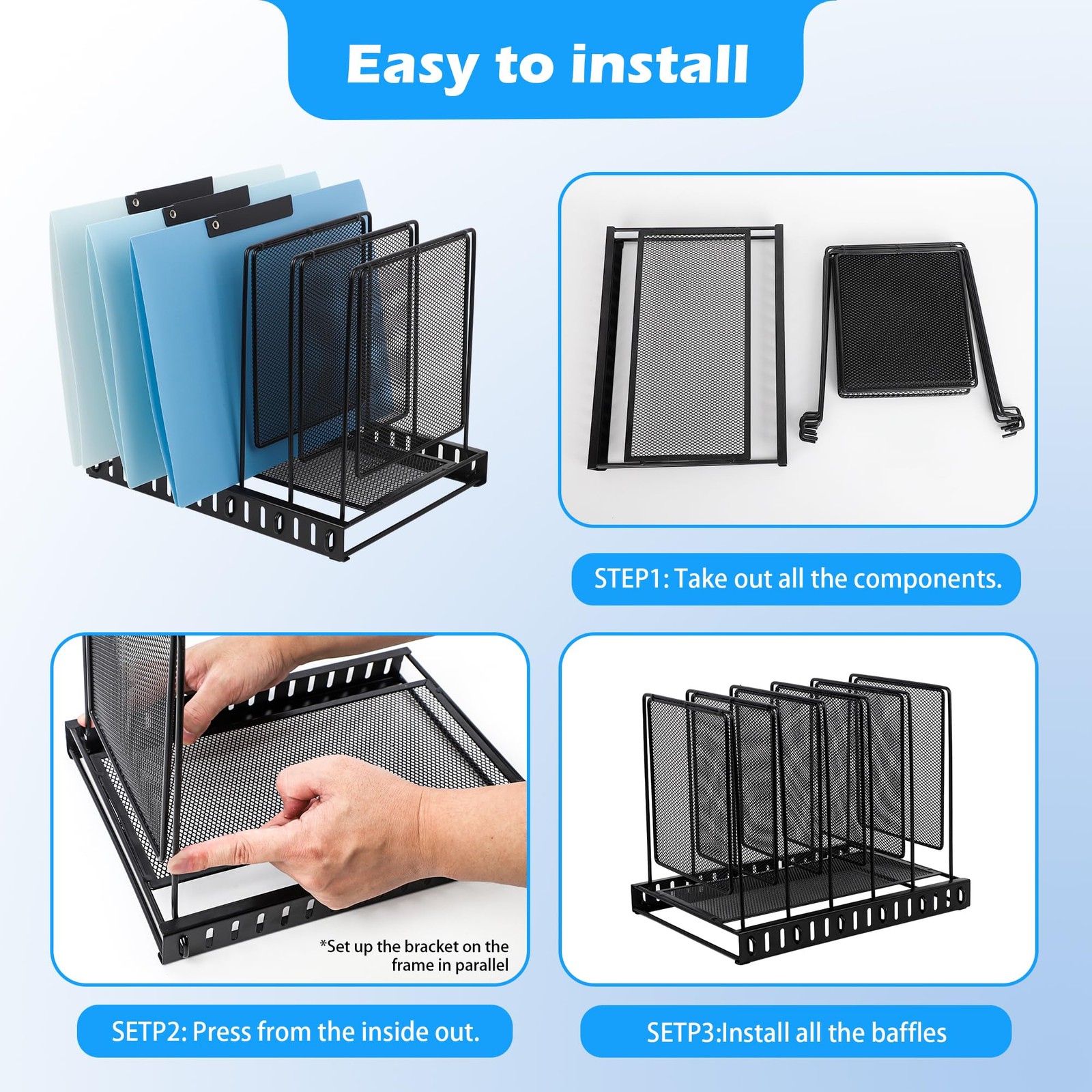 Easy to install

STEP1: Take out all the components.

*Set up the bracket on the frame in parallel

SETP2: Press from the inside out.

SETP3:Install all the baffles