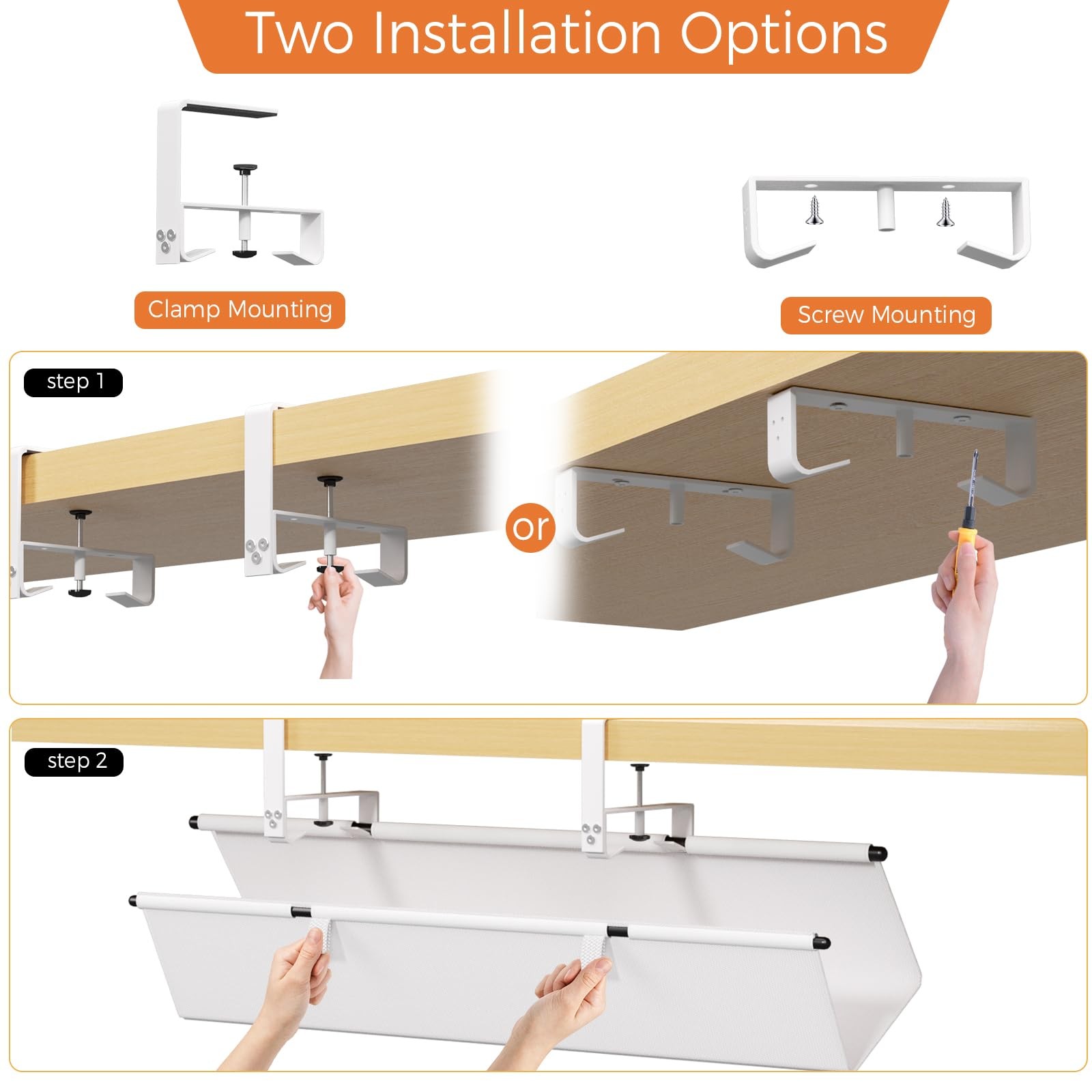 Two Installation Options

Clamp Mounting

Screw Mounting

step 1

or

step 2