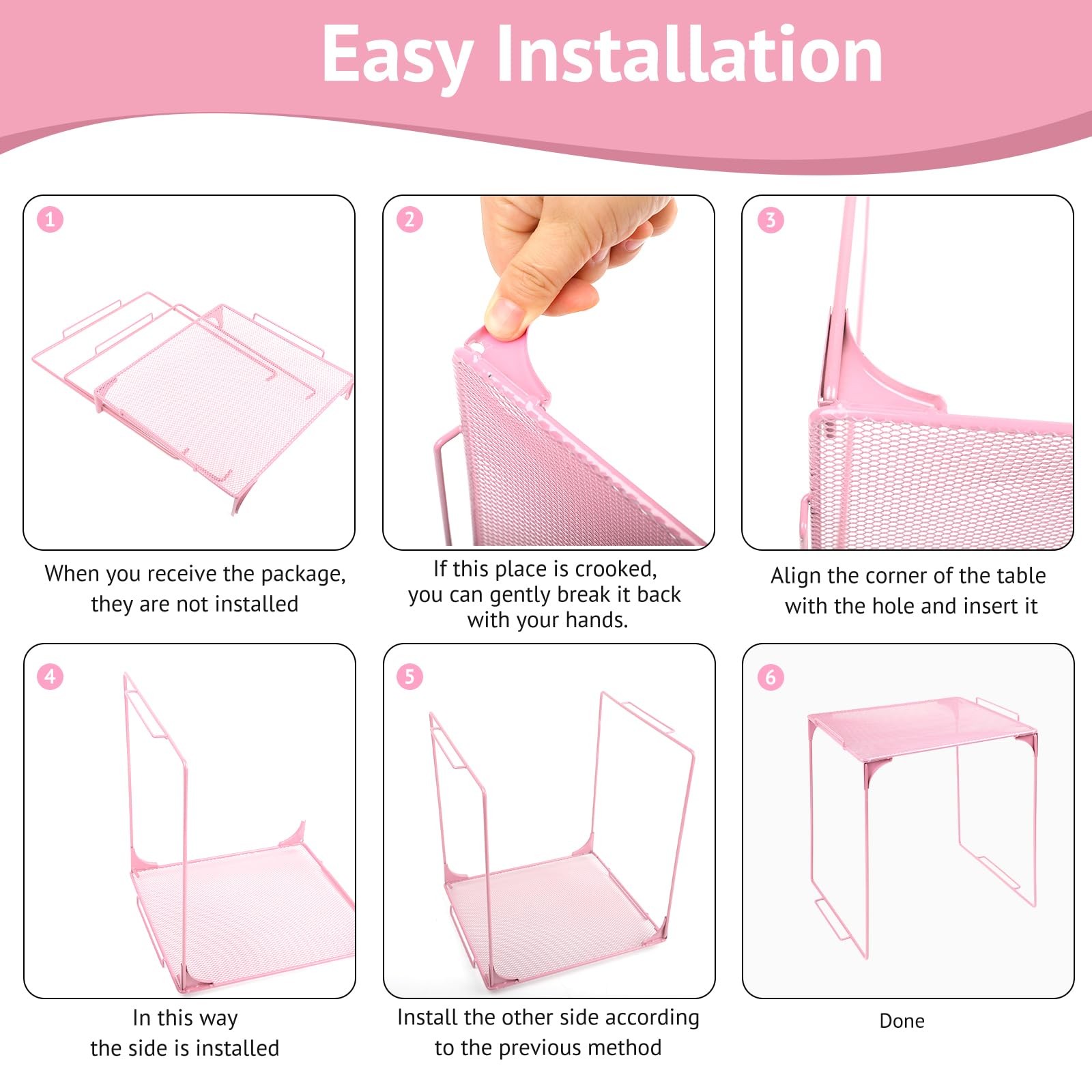 Easy Installation

1

When you receive the package, they are not installed

2

If this place is crooked, you can gently break it back with your hands.

3

Align the corner of the table with the hole and insert it

4

In this way the side is installed

5

Install the other side according to the previous method

6

Done