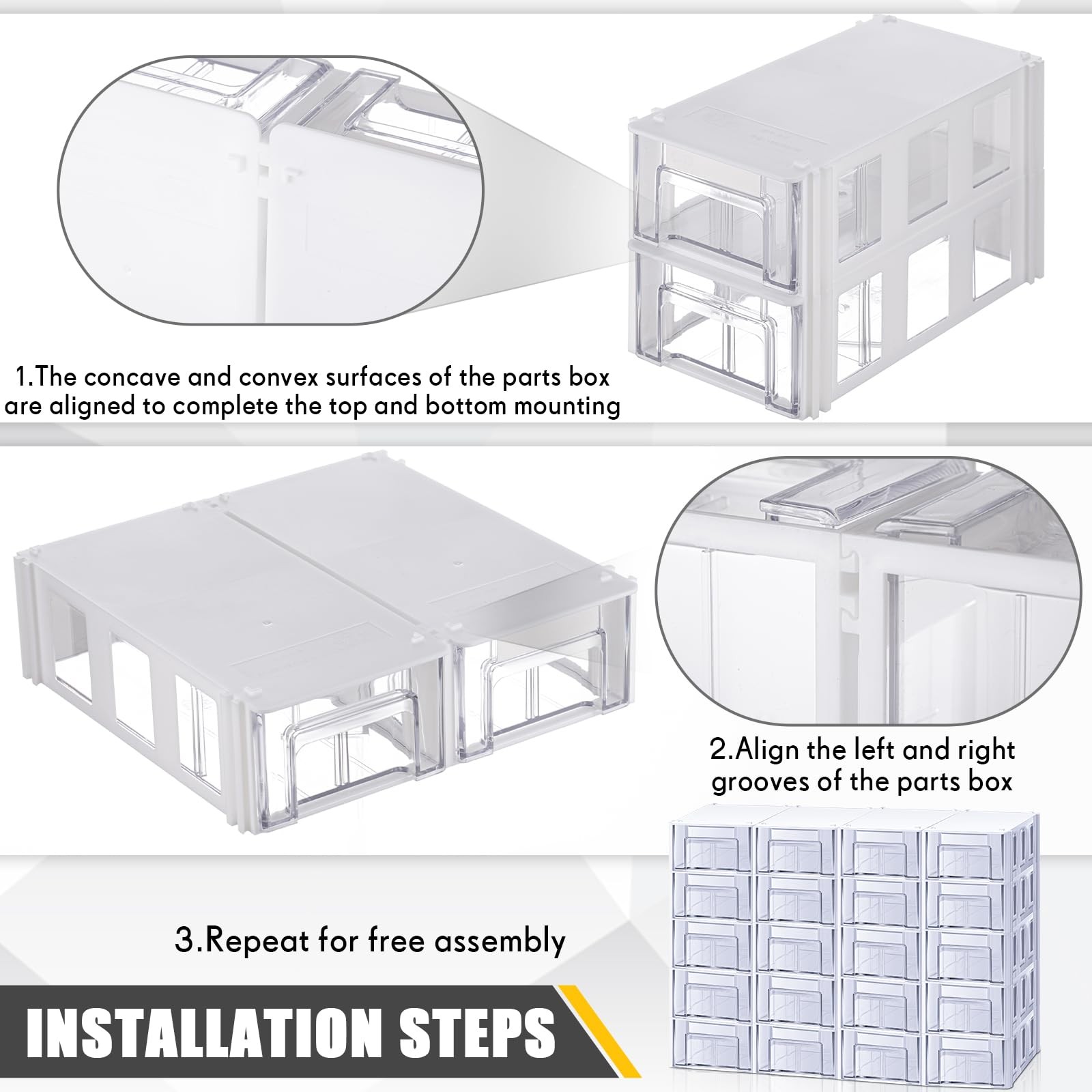 1.The concave and convex surfaces of the parts box are aligned to complete the top and bottom mounting

2.Align the left and right grooves of the parts box

3.Repeat for free assembly

INSTALLATION STEPS