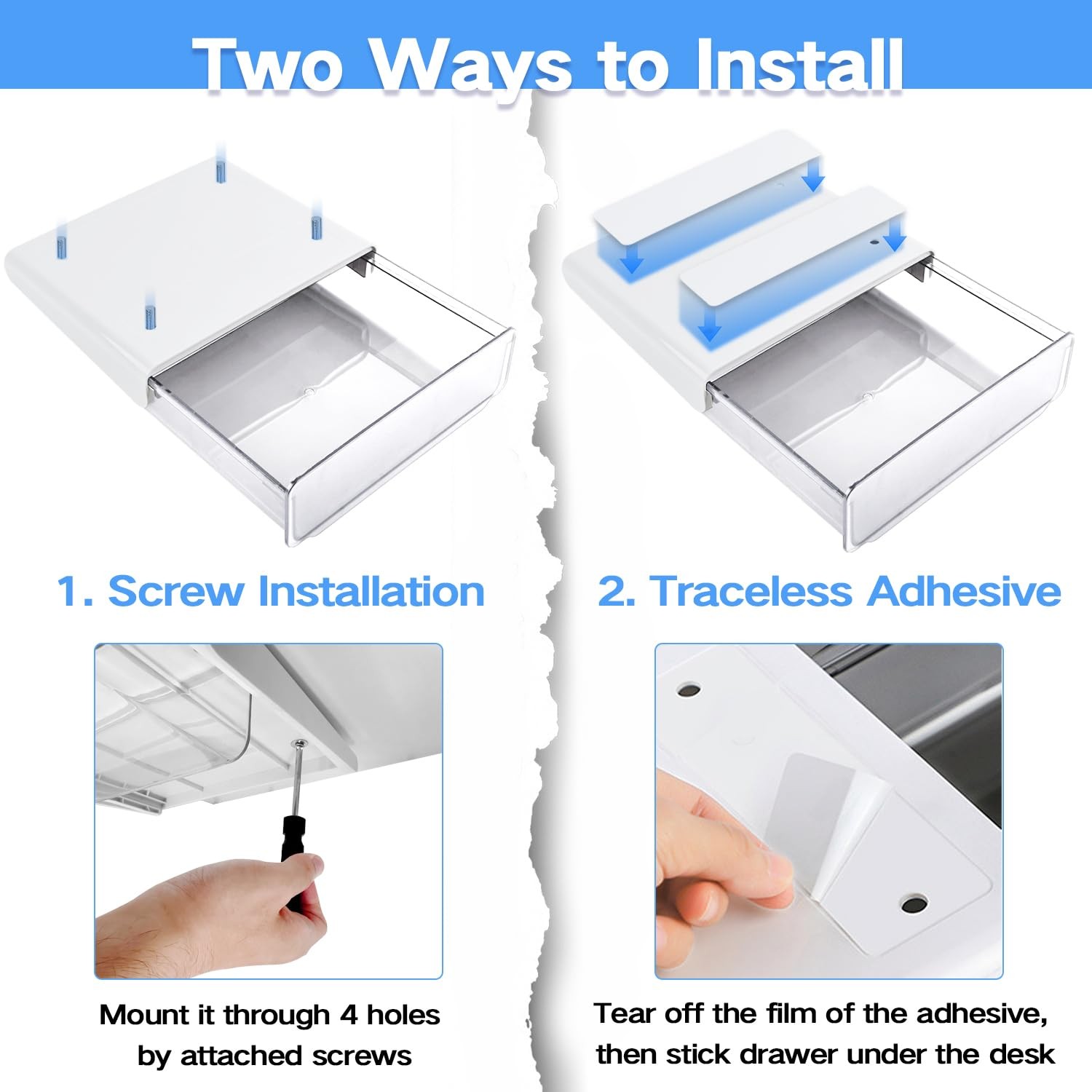 Two Ways to Install

1. Screw Installation

Mount it through 4 holes by attached screws

2. Traceless Adhesive

Tear off the film of the adhesive, then stick drawer under the desk