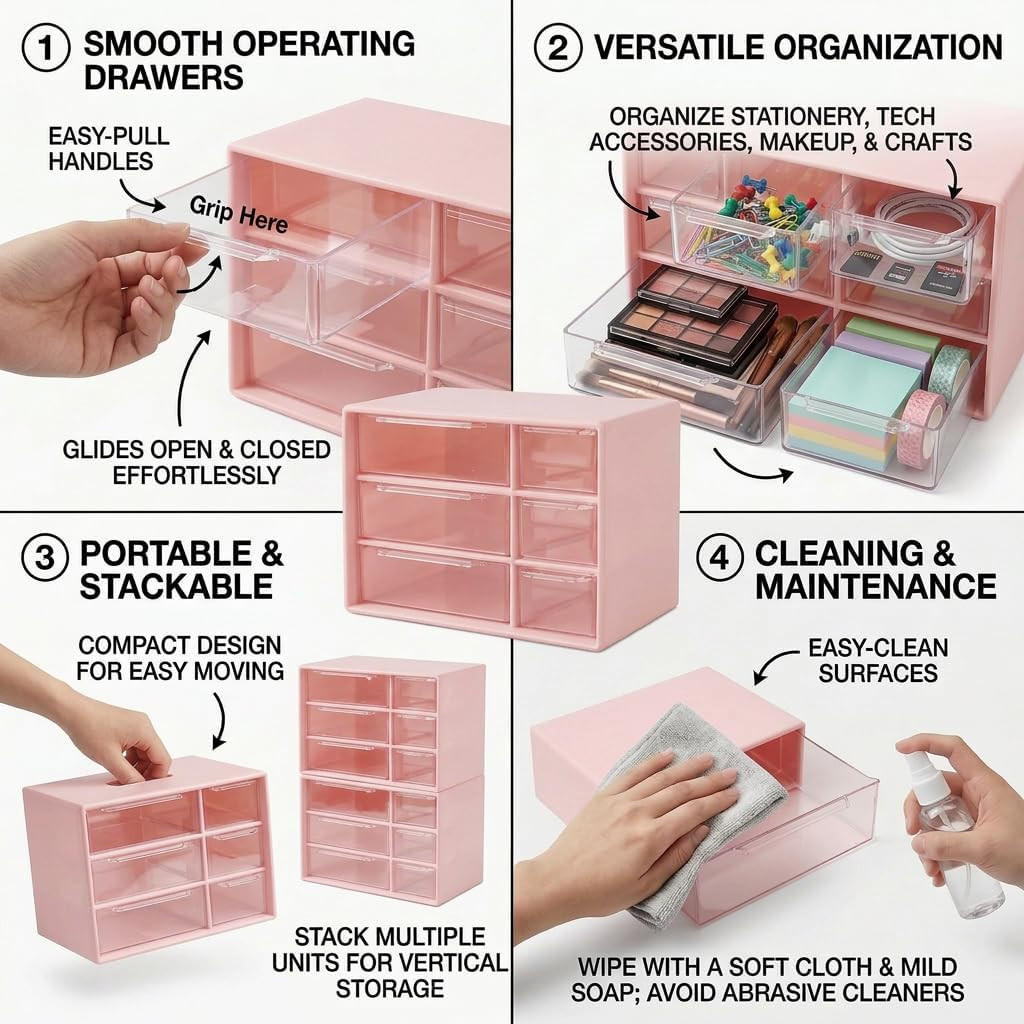 1 SMOOTH OPERATING DRAWERS

EASY-PULL HANDLES

Grip Here

GLIDES OPEN & CLOSED EFFORTLESSLY

2 VERSATILE ORGANIZATION

ORGANIZE STATIONERY, TECH ACCESSORIES, MAKEUP, & CRAFTS

3 PORTABLE & STACKABLE

COMPACT DESIGN FOR EASY MOVING

STACK MULTIPLE UNITS FOR VERTICAL STORAGE

4 CLEANING & MAINTENANCE

EASY-CLEAN SURFACES

WIPE WITH A SOFT CLOTH & MILD SOAP; AVOID ABRASIVE CLEANERS