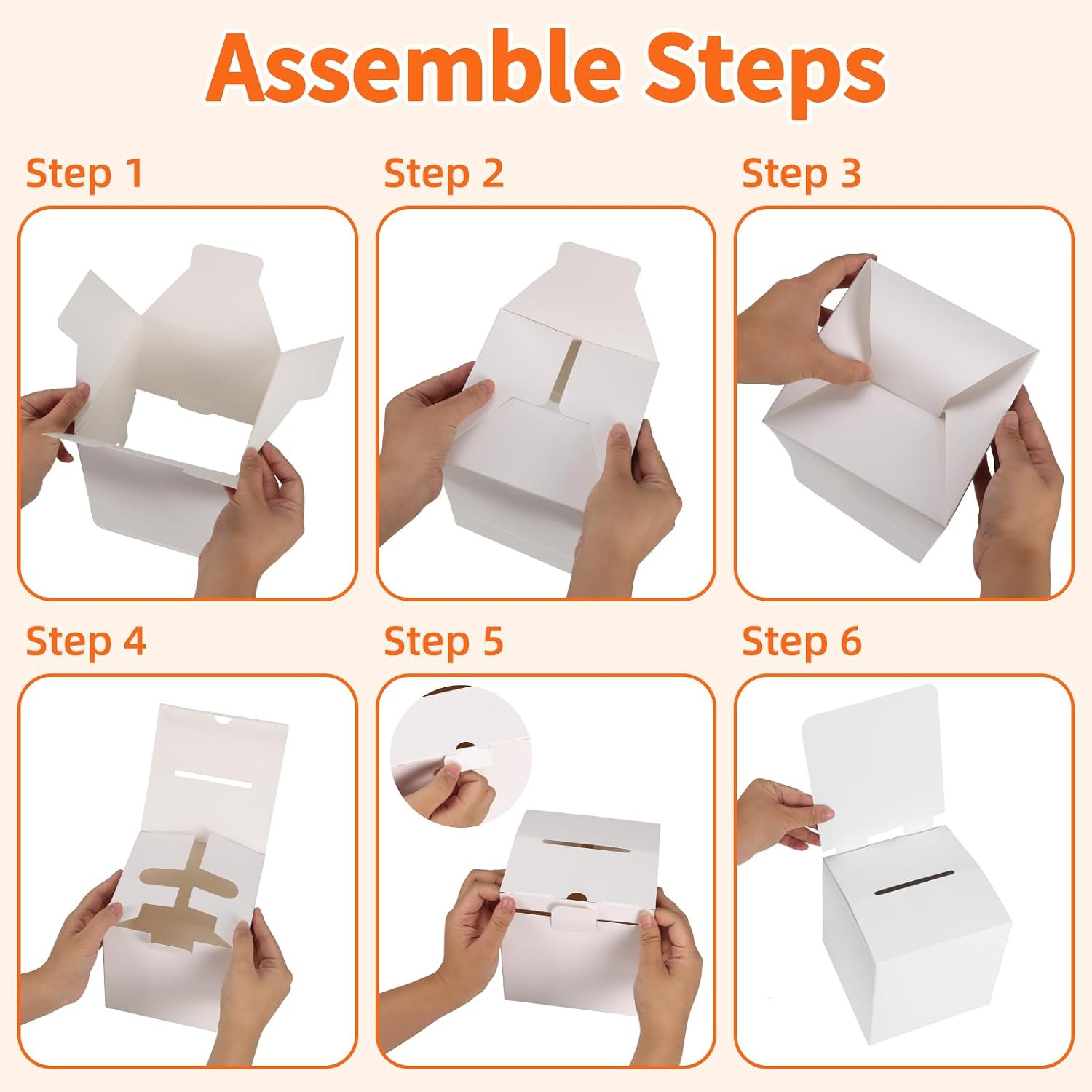 Assemble Steps

Step 1

Step 2

Step 3

Step 4

Step 5

Step 6