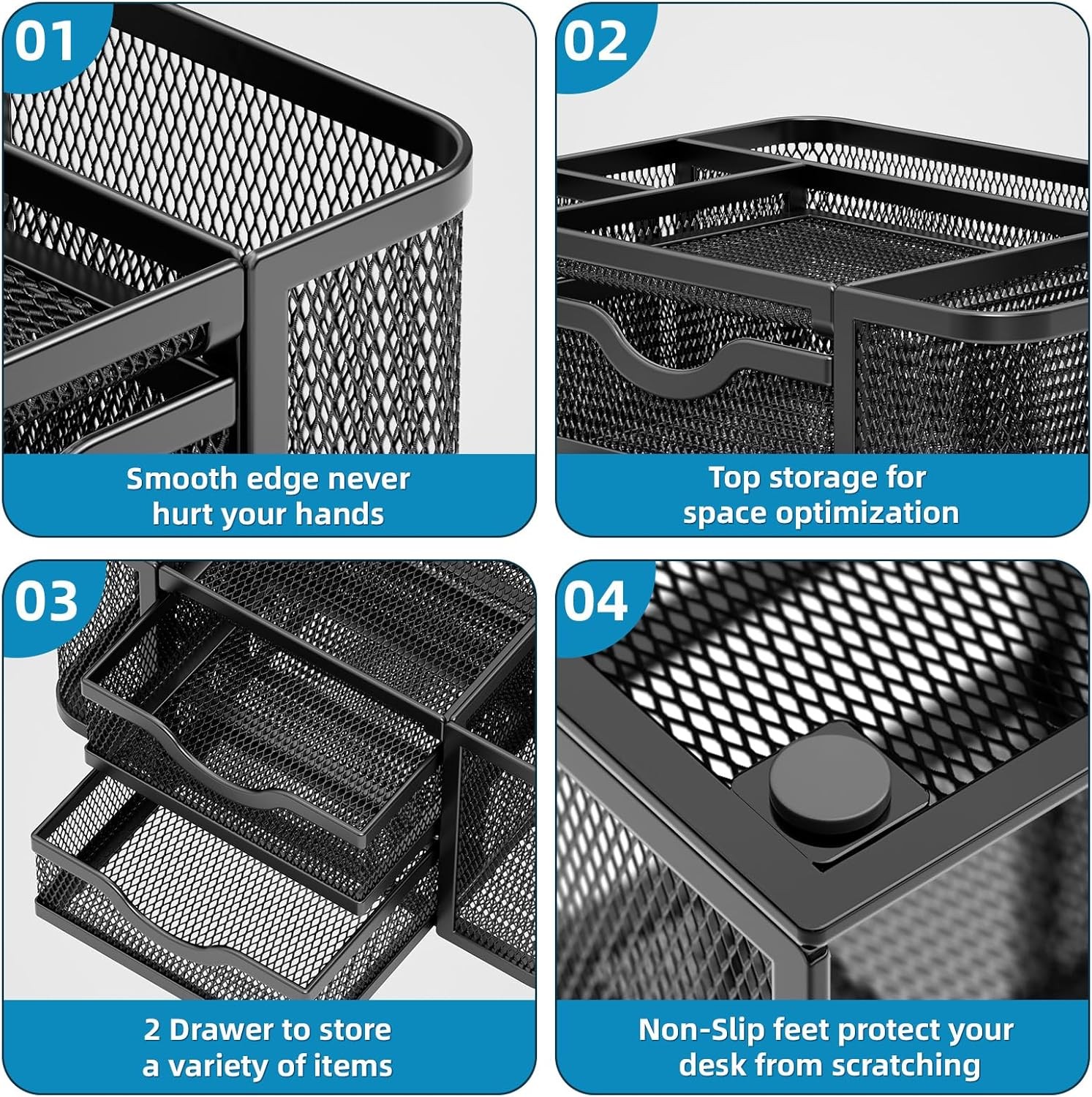 01

Smooth edge never hurt your hands

02

Top storage for space optimization

03

2 Drawer to store a variety of items

04

Non-Slip feet protect your desk from scratching