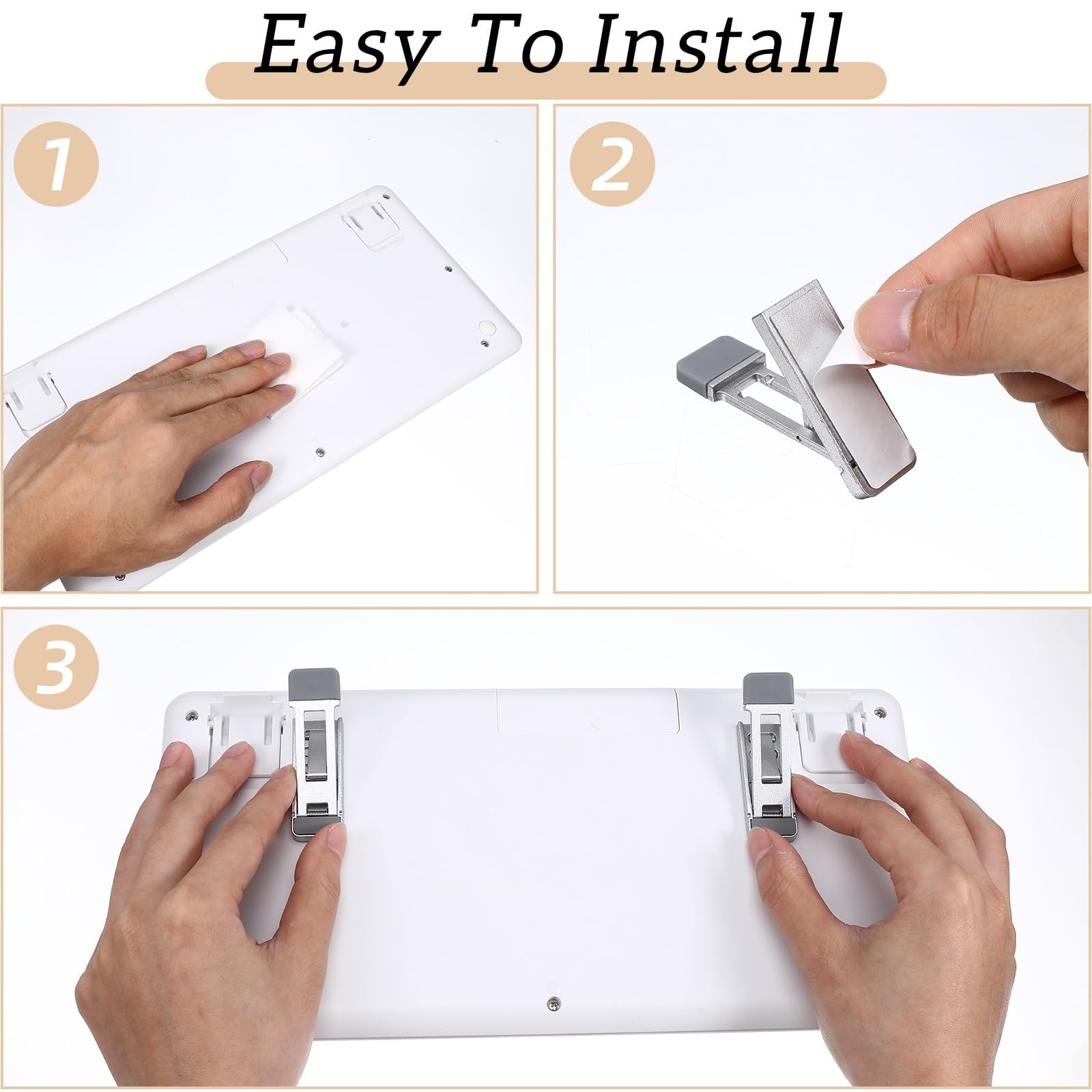 Easy To Install

1

2

3