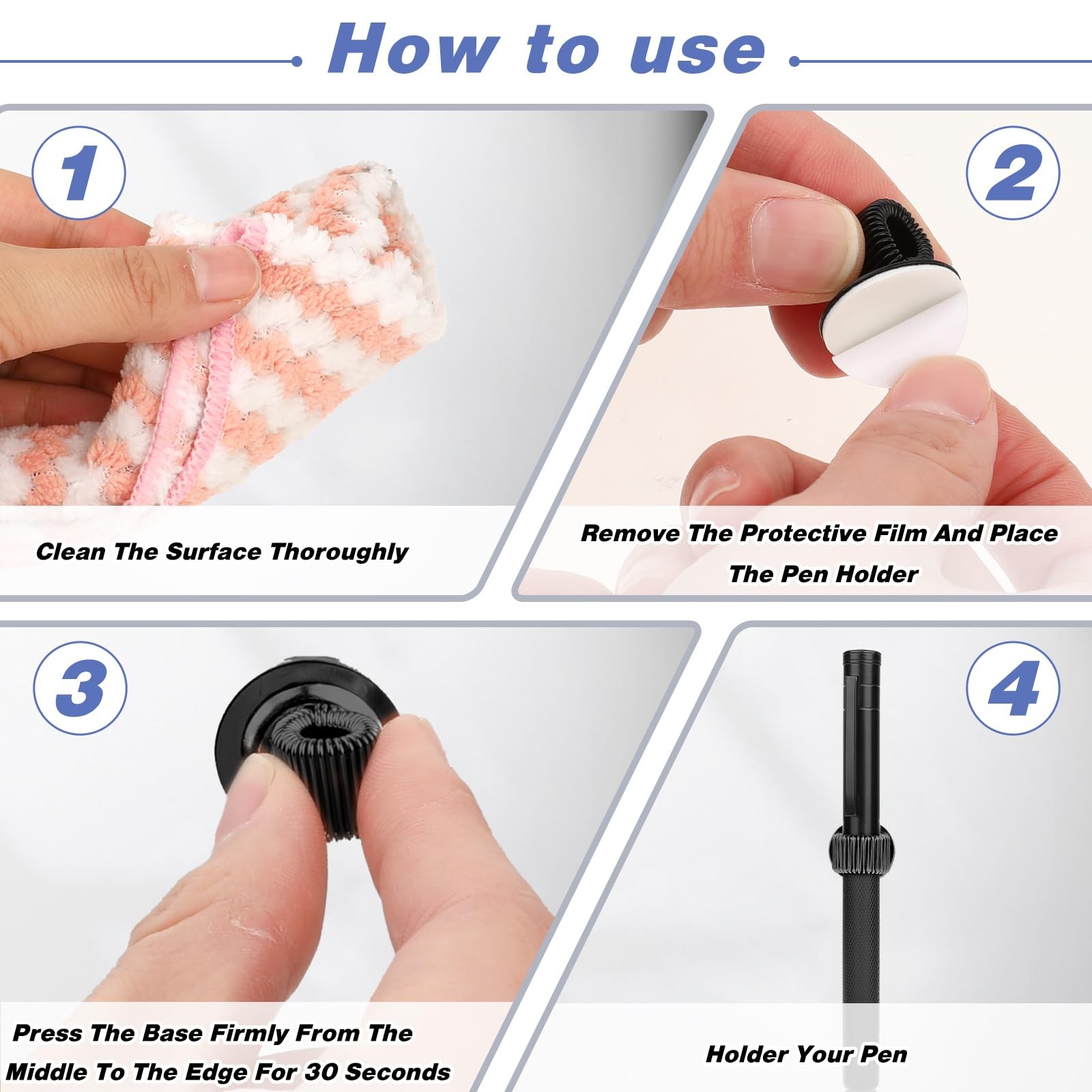 How to use

1

Clean The Surface Thoroughly

2

Remove The Protective Film And Place The Pen Holder

3

Press The Base Firmly From The Middle To The Edge For 30 Seconds

4

Holder Your Pen