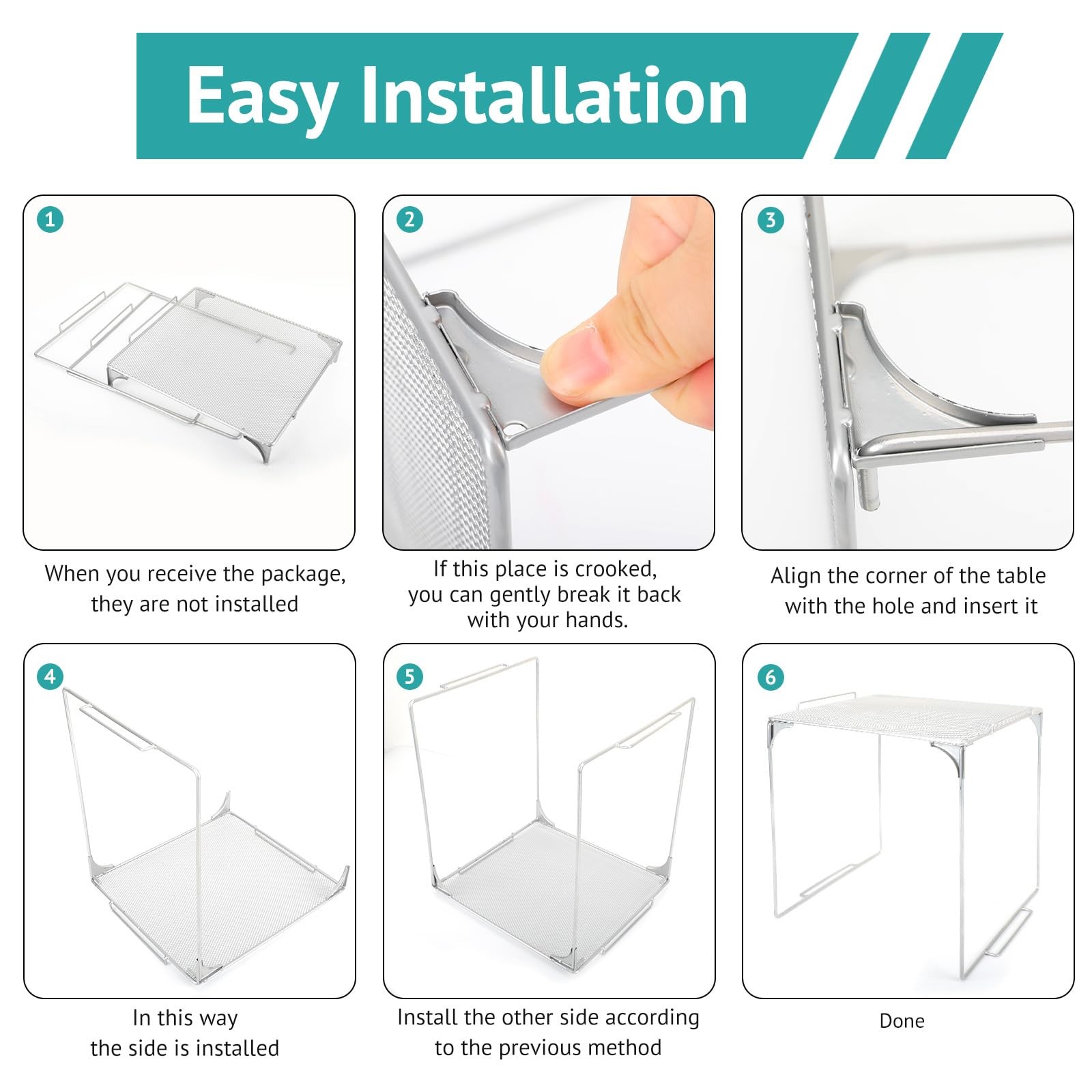 Easy Installation

1

When you receive the package, they are not installed

2

If this place is crooked, you can gently break it back with your hands.

3

Align the corner of the table with the hole and insert it

4

In this way the side is installed

5

Install the other side according to the previous method

6

Done