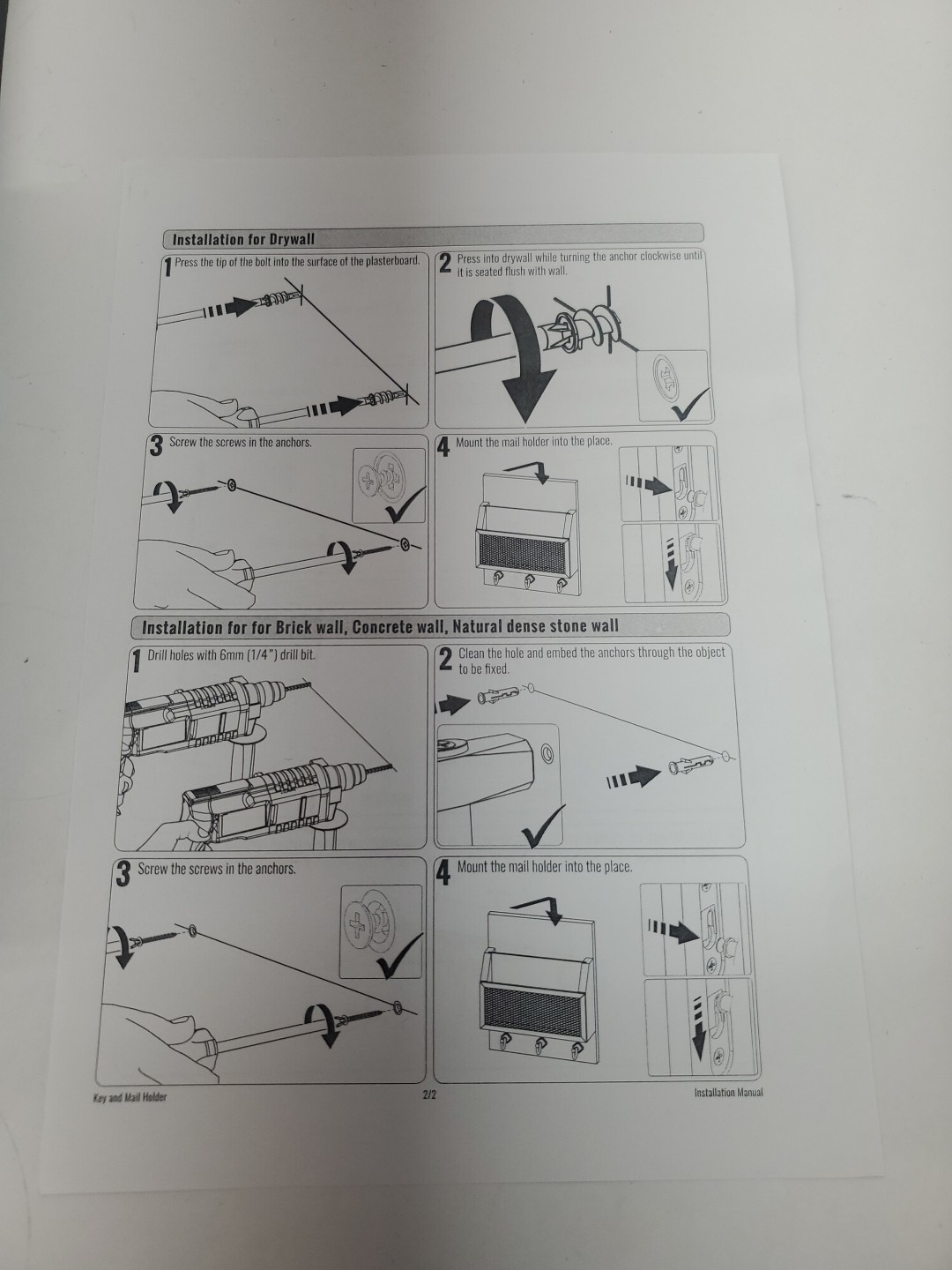 Installation for Drywall

1 Press the tip of the bolt into the surface of the plasterboard.

2 Press into drywall while turning the anchor clockwise until it is seated flush with wall.

3 Screw the screws in the anchors.

4 Mount the mail holder into the place.

Installation for for Brick wall, Concrete wall, Natural dense stone wall

1 Drill holes with 6mm (1/4") drill bit.

2 Clean the hole and embed the anchors through the object to be fixed.

3 Screw the screws in the anchors.

4 Mount the mail holder into the place.

Key and Mail Holder 2/2 Installation Manual