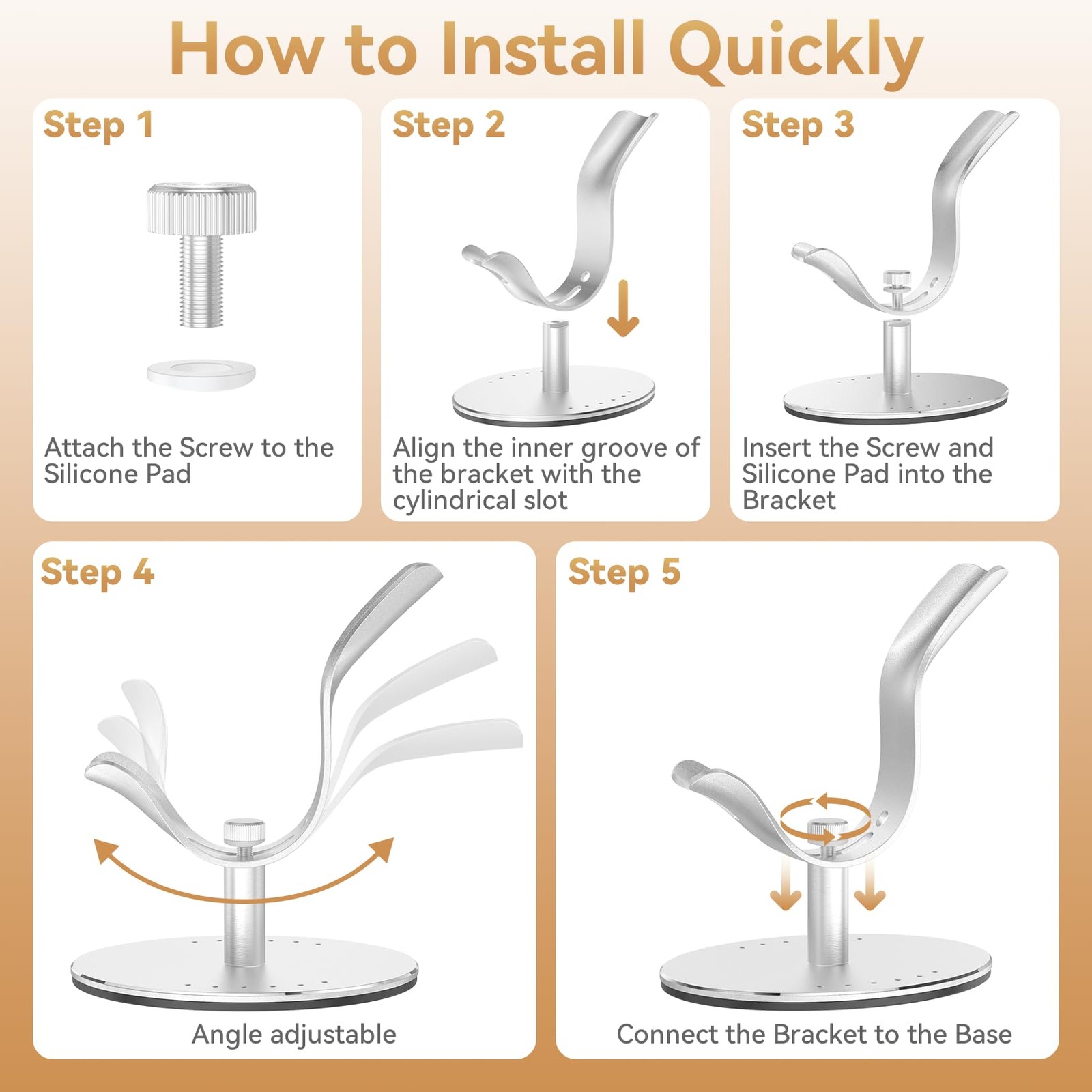 How to Install Quickly

Step 1

Attach the Screw to the Silicone Pad

Step 2

Align the inner groove of the bracket with the cylindrical slot

Step 3

Insert the Screw and Silicone Pad into the Bracket

Step 4

Angle adjustable

Step 5

Connect the Bracket to the Base