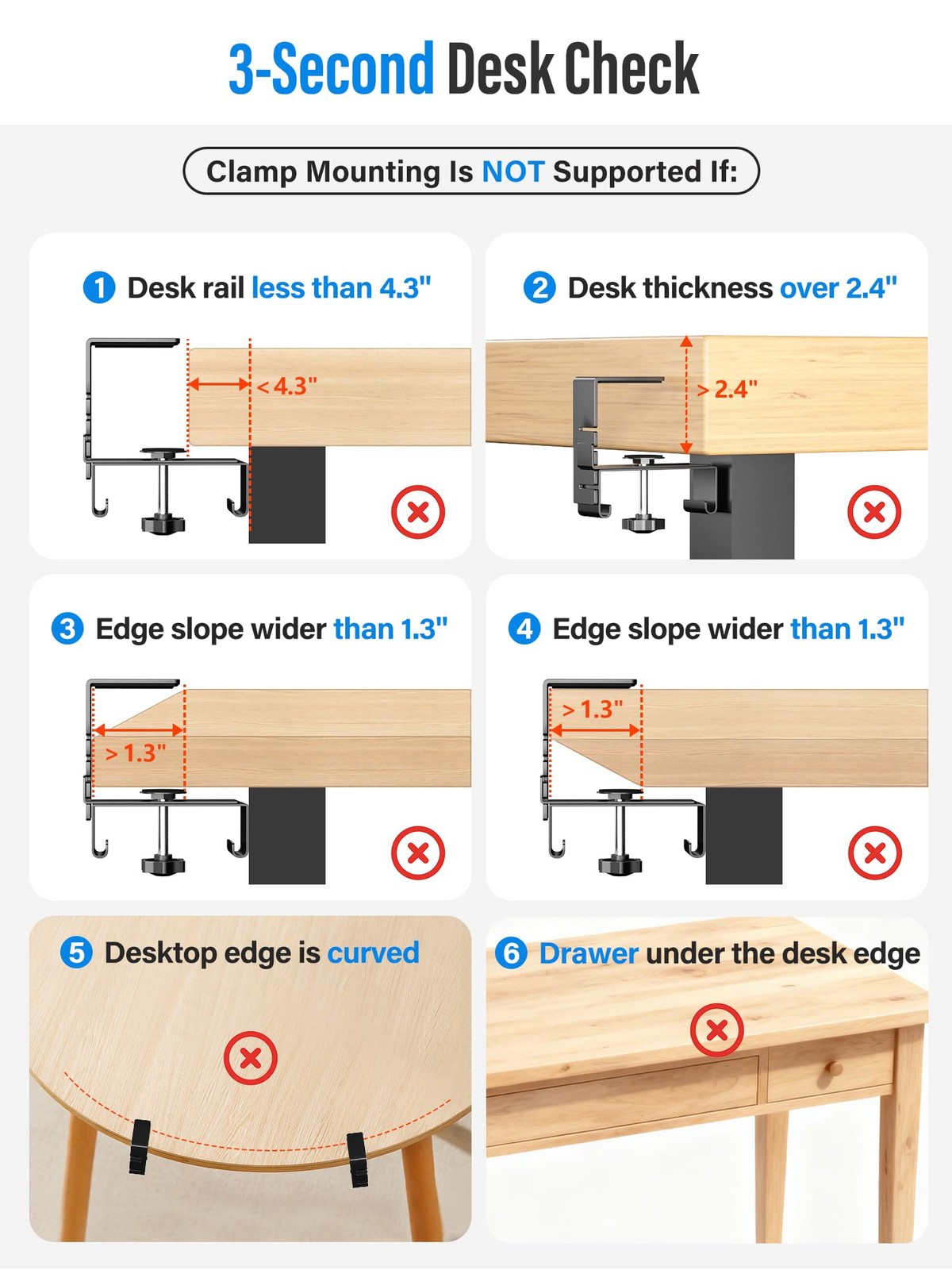 3-Second Desk Check

Clamp Mounting Is NOT Supported If:

1 Desk rail less than 4.3"

< 4.3"

2 Desk thickness over 2.4"

> 2.4"

3 Edge slope wider than 1.3"

> 1.3"

4 Edge slope wider than 1.3"

> 1.3"

5 Desktop edge is curved

6 Drawer under the desk edge