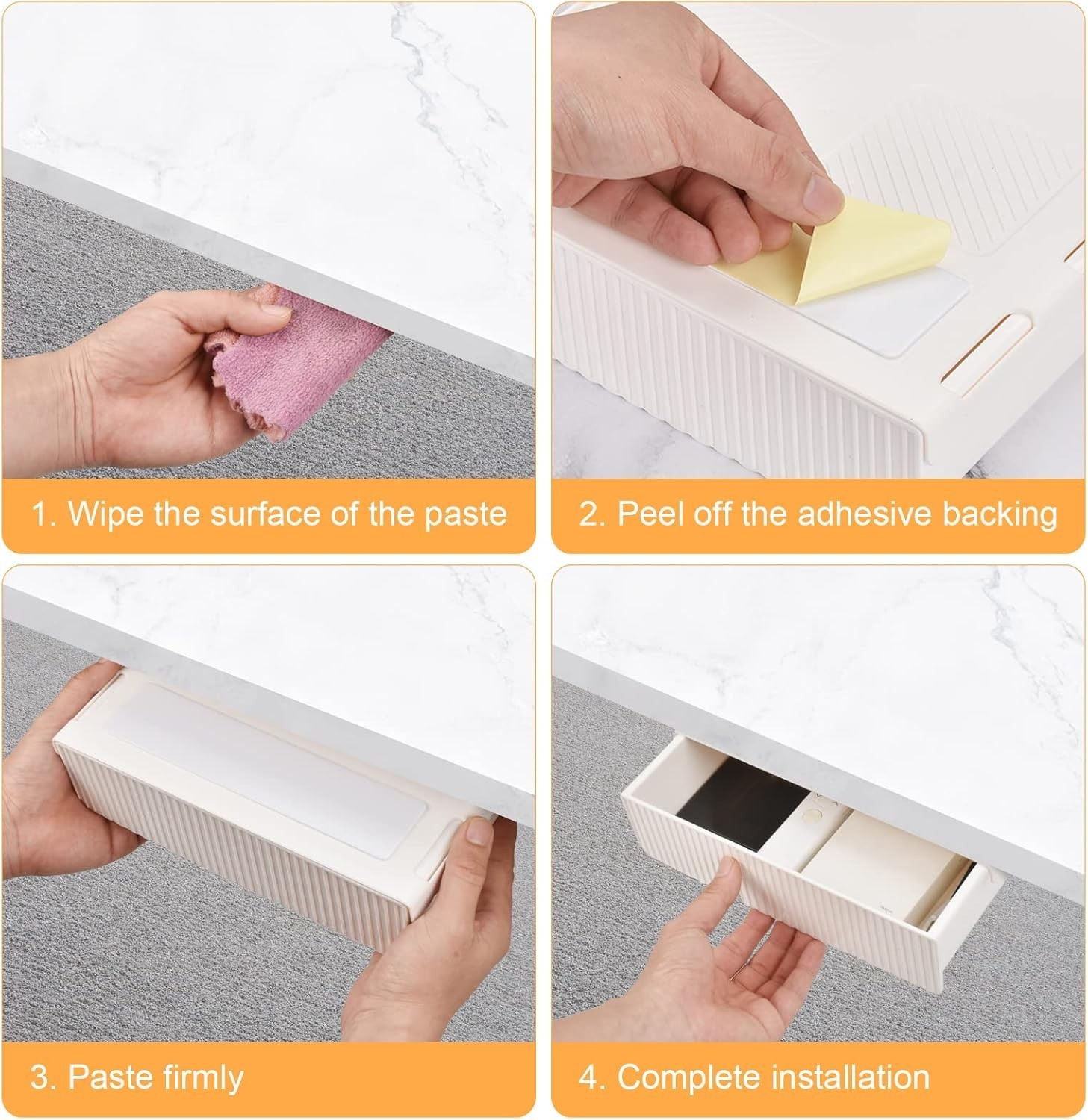 1. Wipe the surface of the paste

2. Peel off the adhesive backing

3. Paste firmly

4. Complete installation