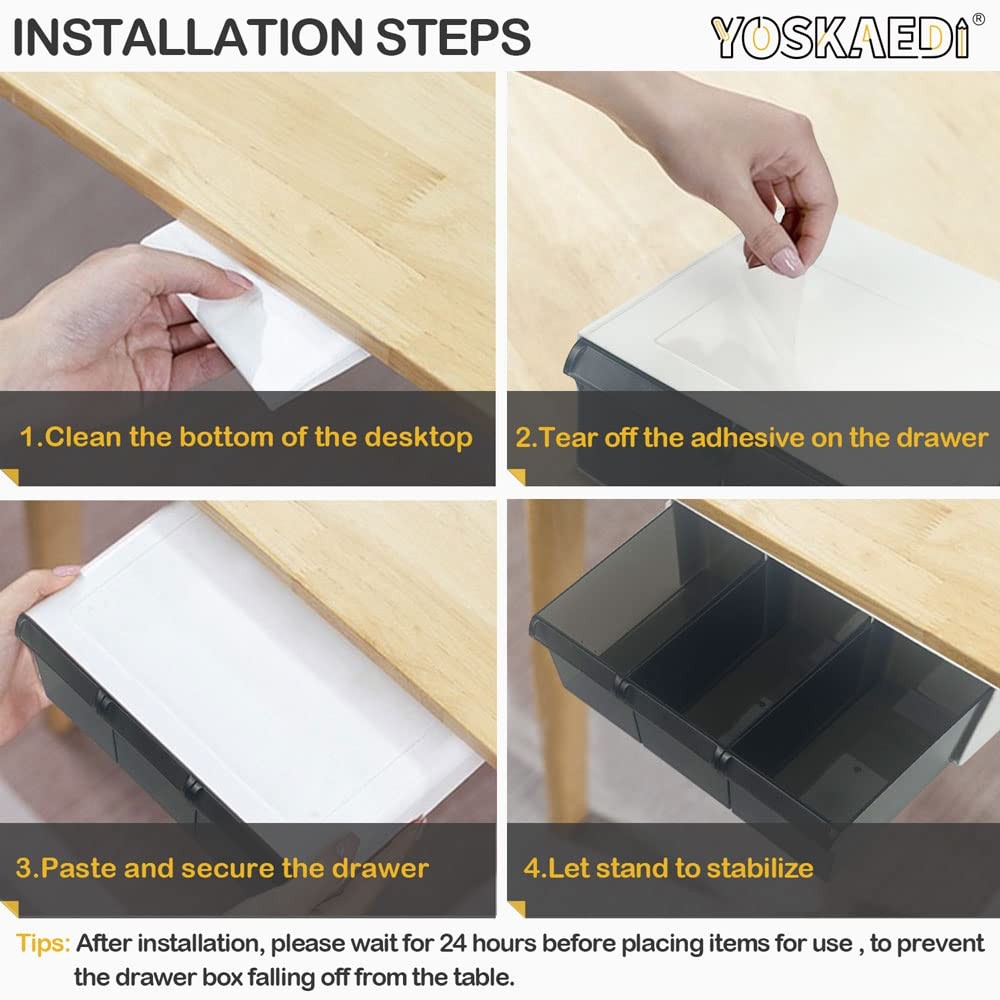 INSTALLATION STEPS

YOSKAEDI®

1.Clean the bottom of the desktop

2.Tear off the adhesive on the drawer

3.Paste and secure the drawer

4.Let stand to stabilize

Tips: After installation, please wait for 24 hours before placing items for use , to prevent the drawer box falling off from the table.