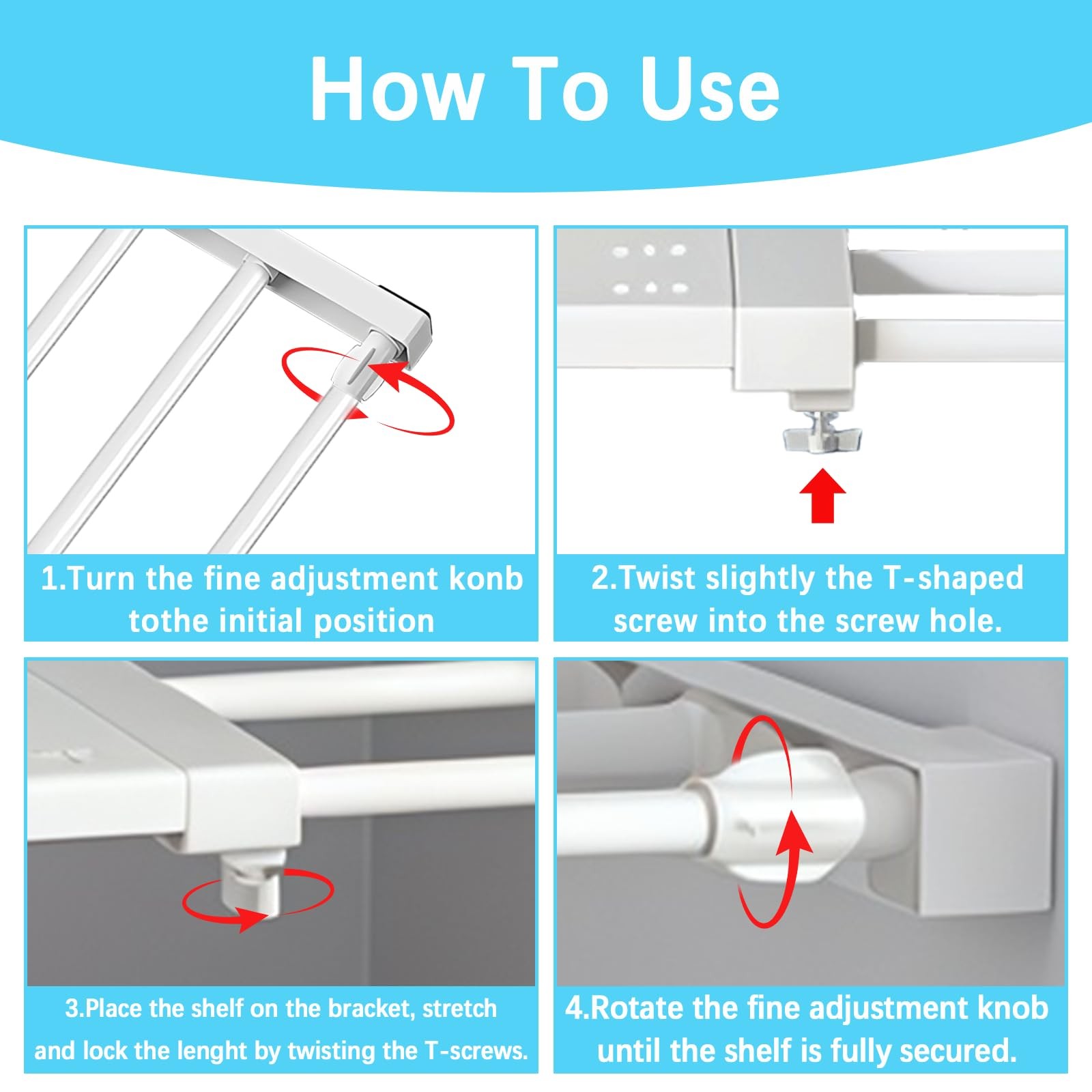 How To Use

1.Turn the fine adjustment konb tothe initial position

2.Twist slightly the T-shaped screw into the screw hole.

3.Place the shelf on the bracket, stretch and lock the lenght by twisting the T-screws.

4.Rotate the fine adjustment knob until the shelf is fully secured.