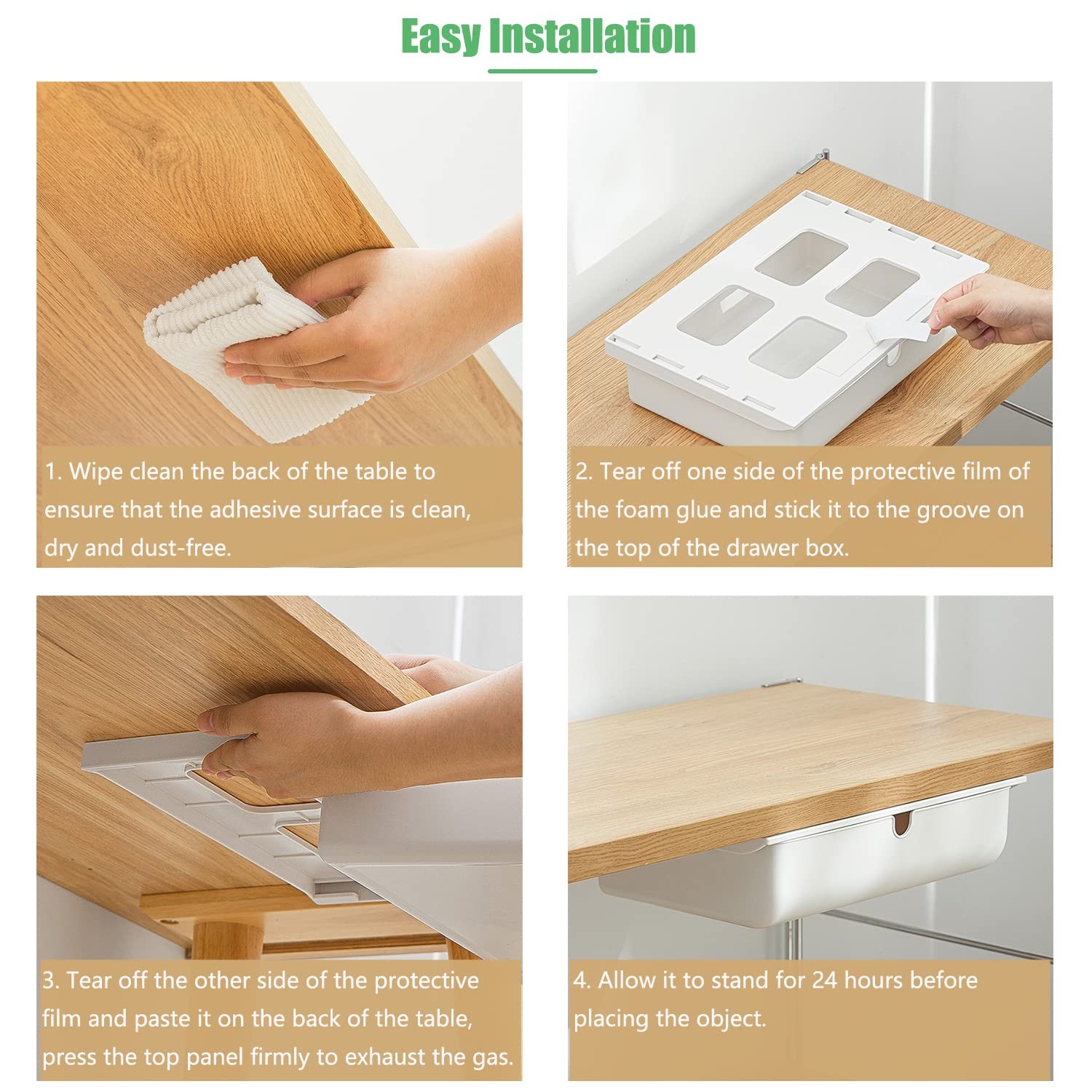 Easy Installation

1. Wipe clean the back of the table to ensure that the adhesive surface is clean, dry and dust-free.

2. Tear off one side of the protective film of the foam glue and stick it to the groove on the top of the drawer box.

3. Tear off the other side of the protective film and paste it on the back of the table, press the top panel firmly to exhaust the gas.

4. Allow it to stand for 24 hours before placing the object.