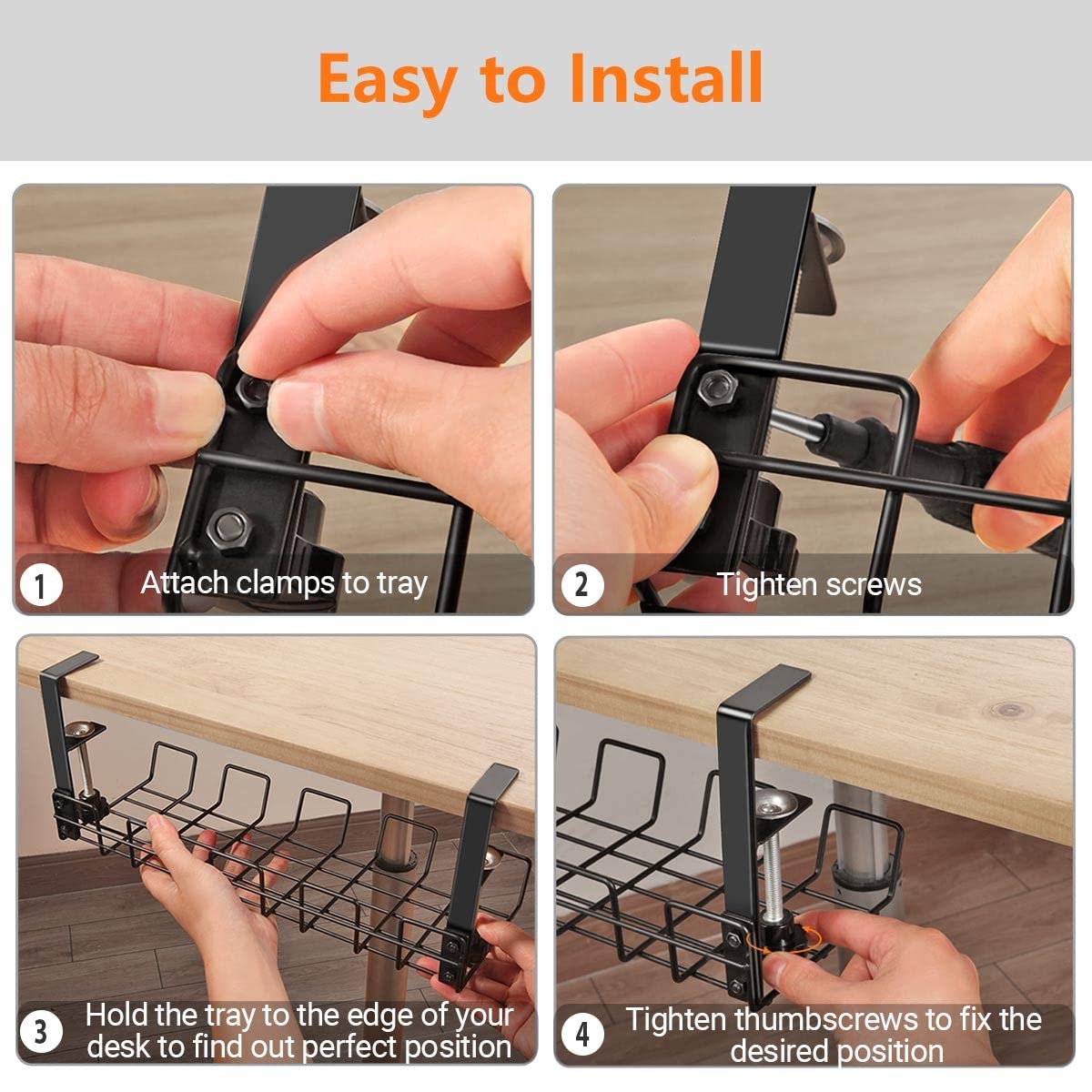 Easy to Install

1 Attach clamps to tray

2 Tighten screws

3 Hold the tray to the edge of your desk to find out perfect position

4 Tighten thumbscrews to fix the desired position