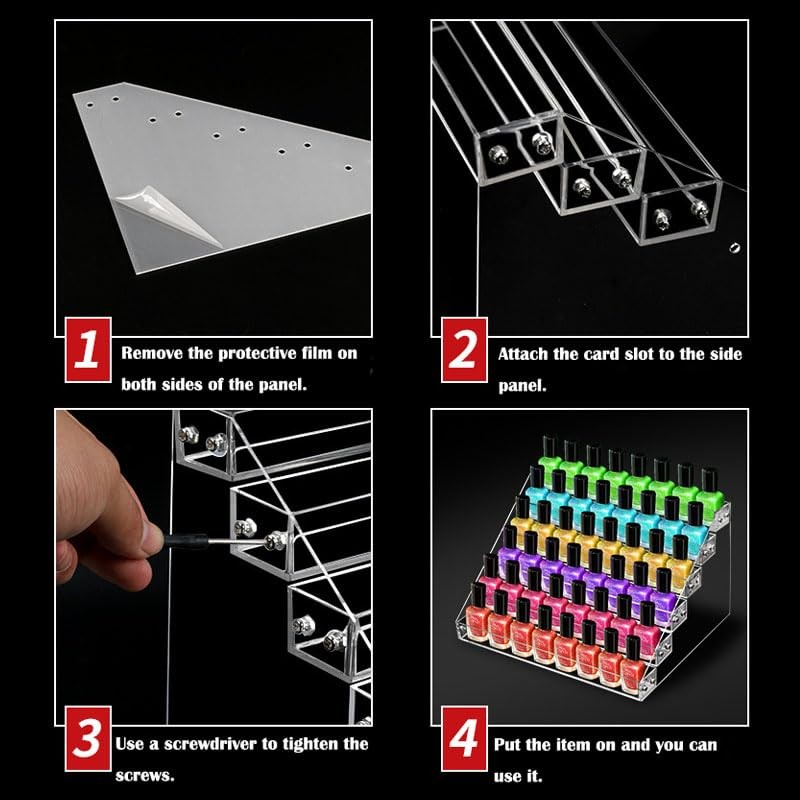 1

Remove the protective film on both sides of the panel.

2

Attach the card slot to the side panel.

3

Use a screwdriver to tighten the screws.

4

Put the item on and you can use it.