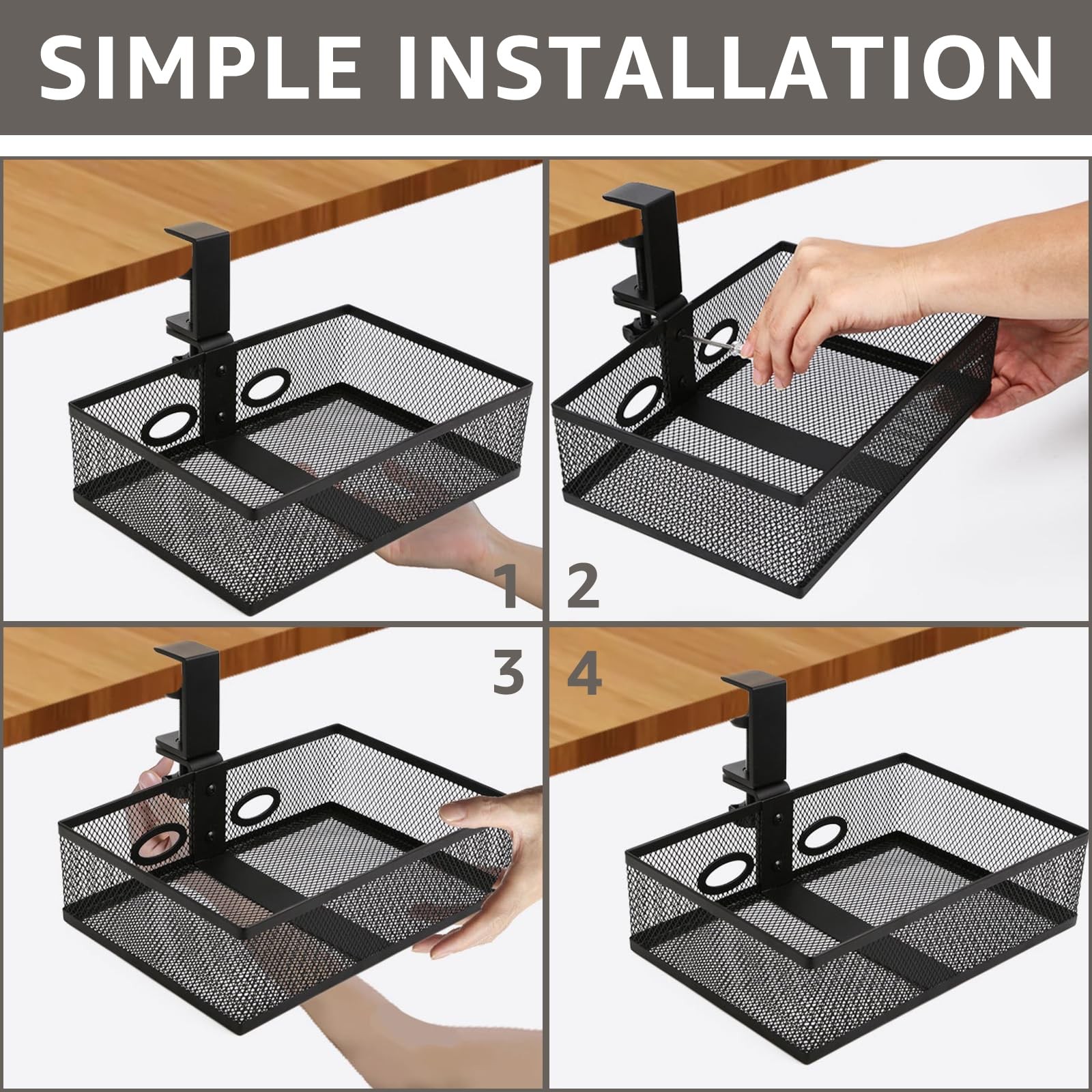 SIMPLE INSTALLATION

1

2

3

4